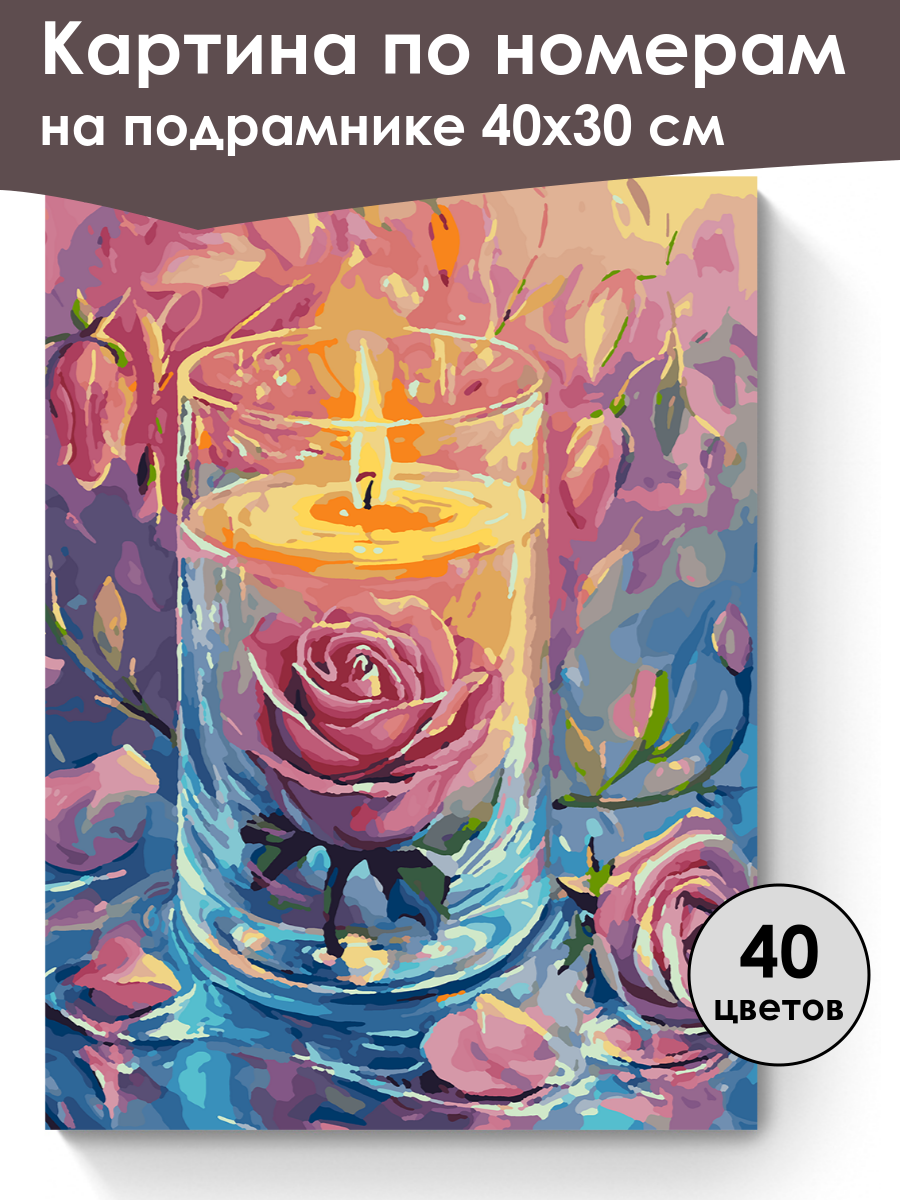 Картина по номерам
на подрамнике 40х30 см

40
цветов