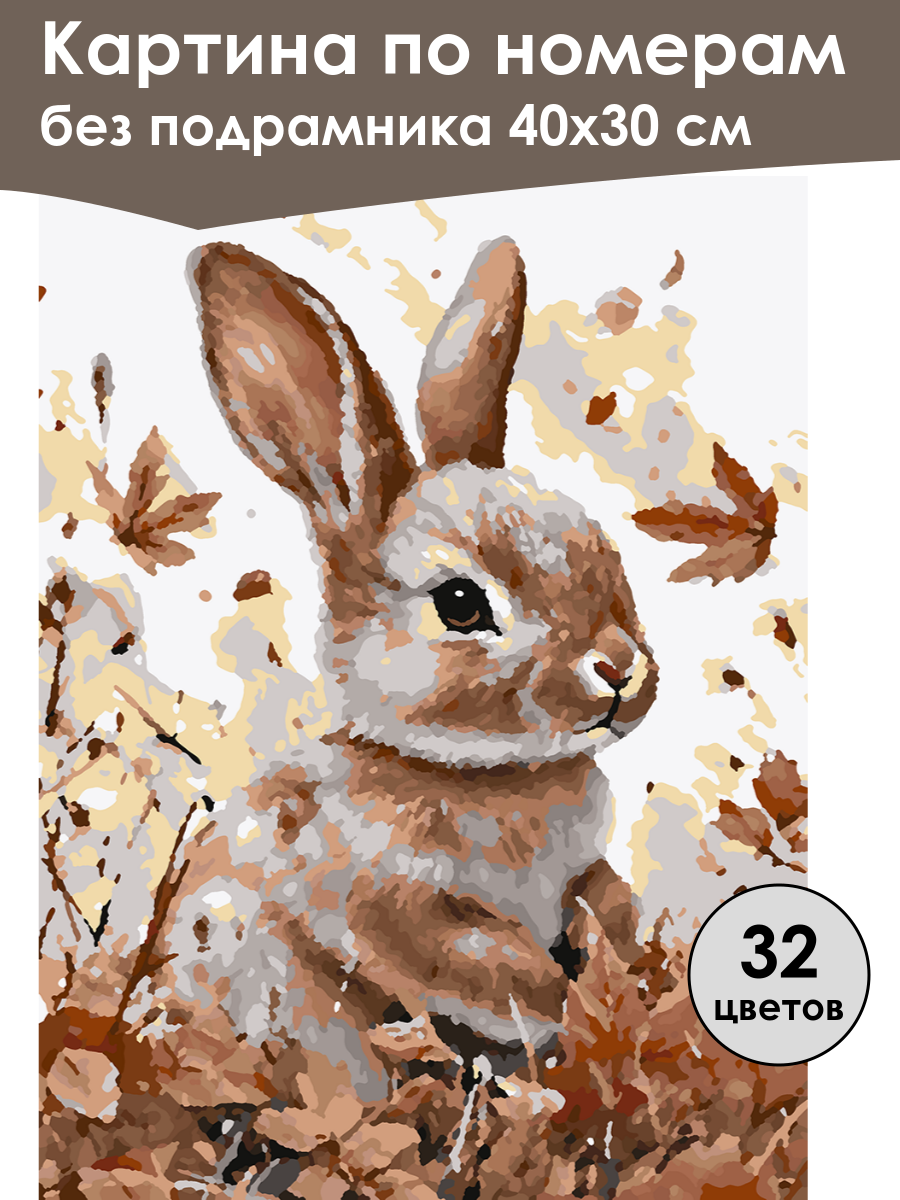 Картина по номерам без подрамника 40х30 см

32 цветов