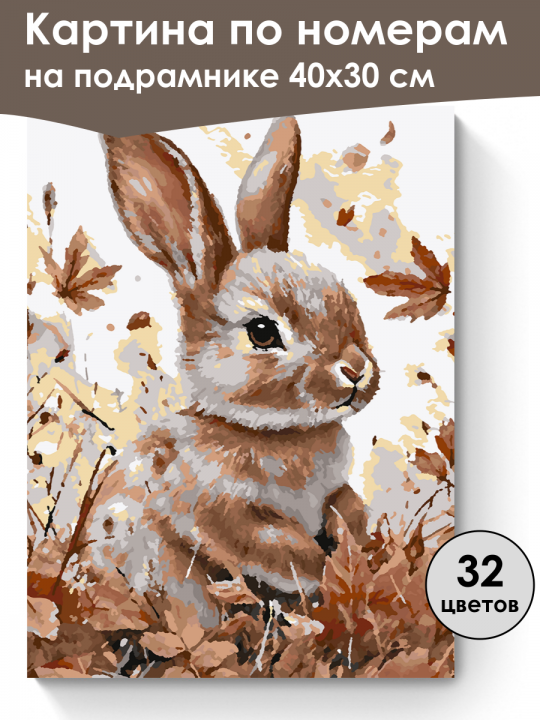 Картина по номерам
на подрамнике 40х30 см

32
цветов