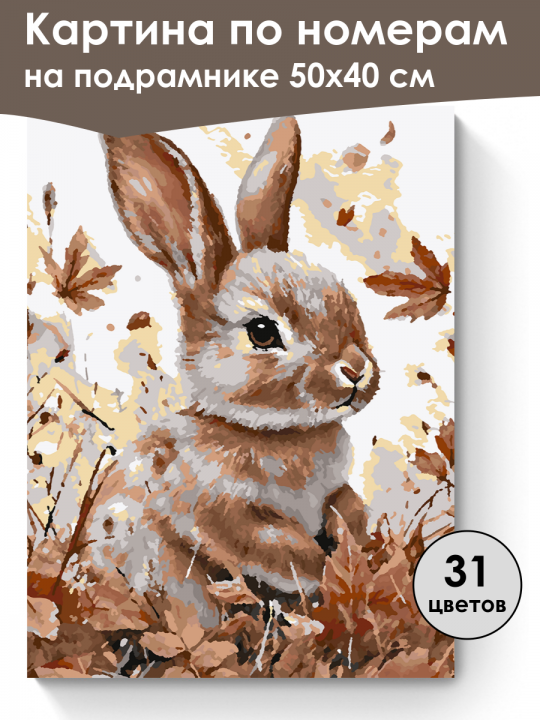 Картина по номерам на подрамнике 50х40 см

31 цветов