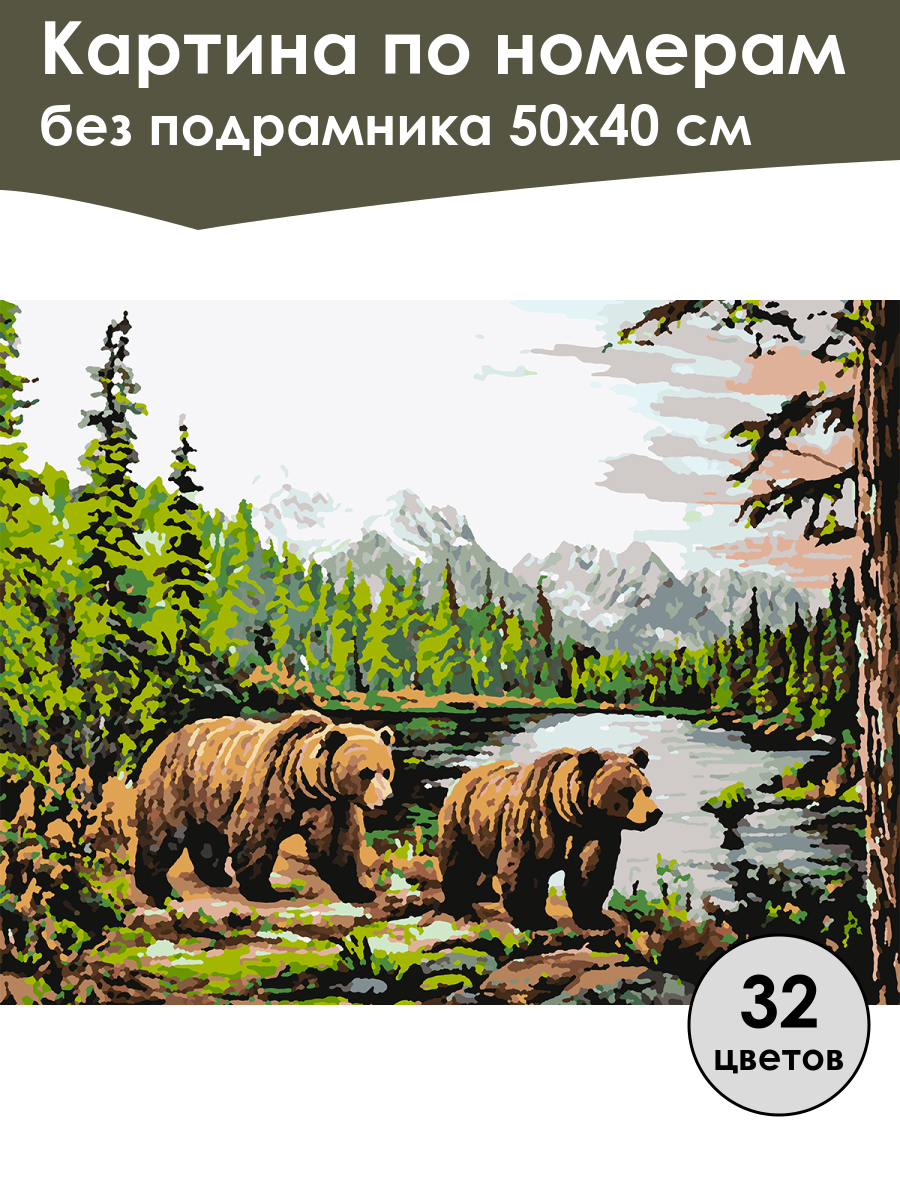 Картина по номерам
без подрамника 50х40 см

32
цветов