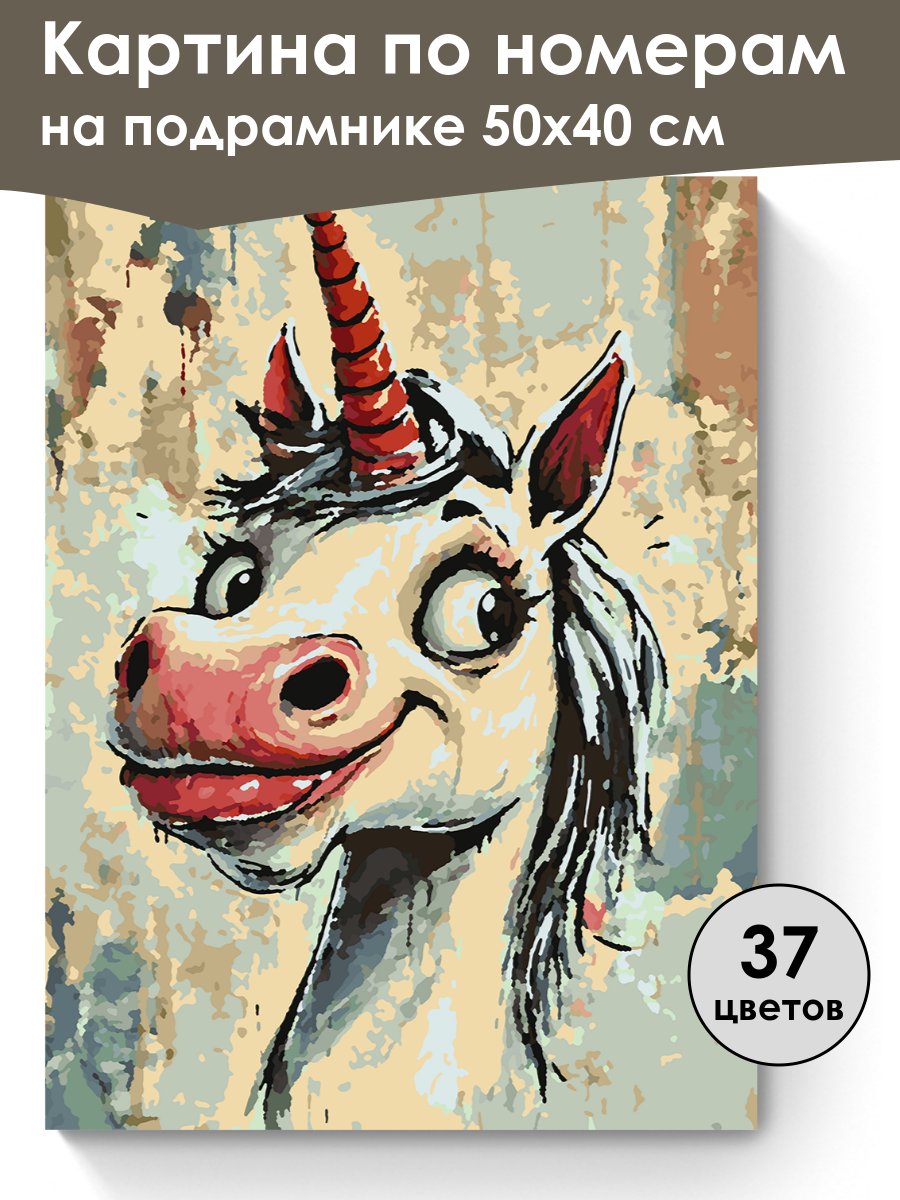 Картина по номерам
на подрамнике 50х40 см

37
цветов