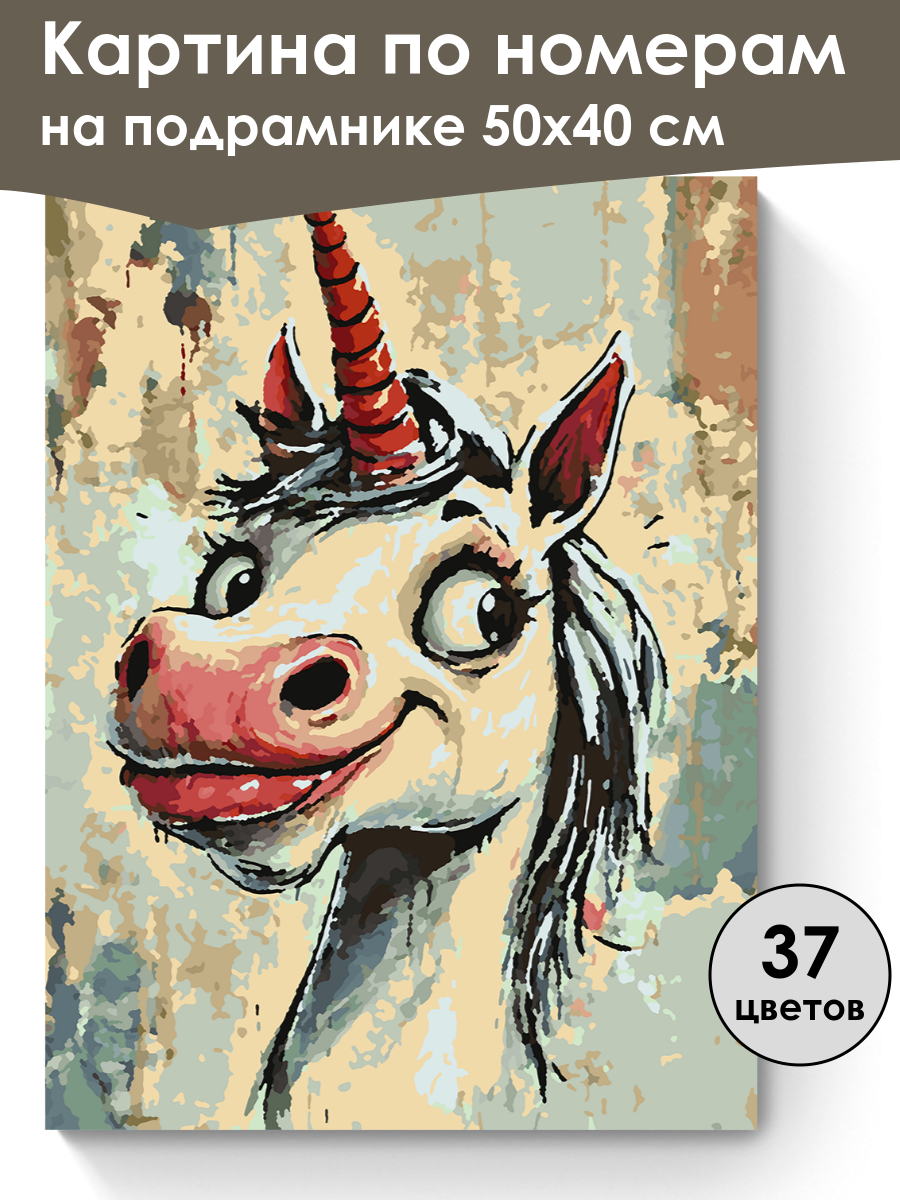 Картина по номерам на подрамнике 50х40 см

37 цветов