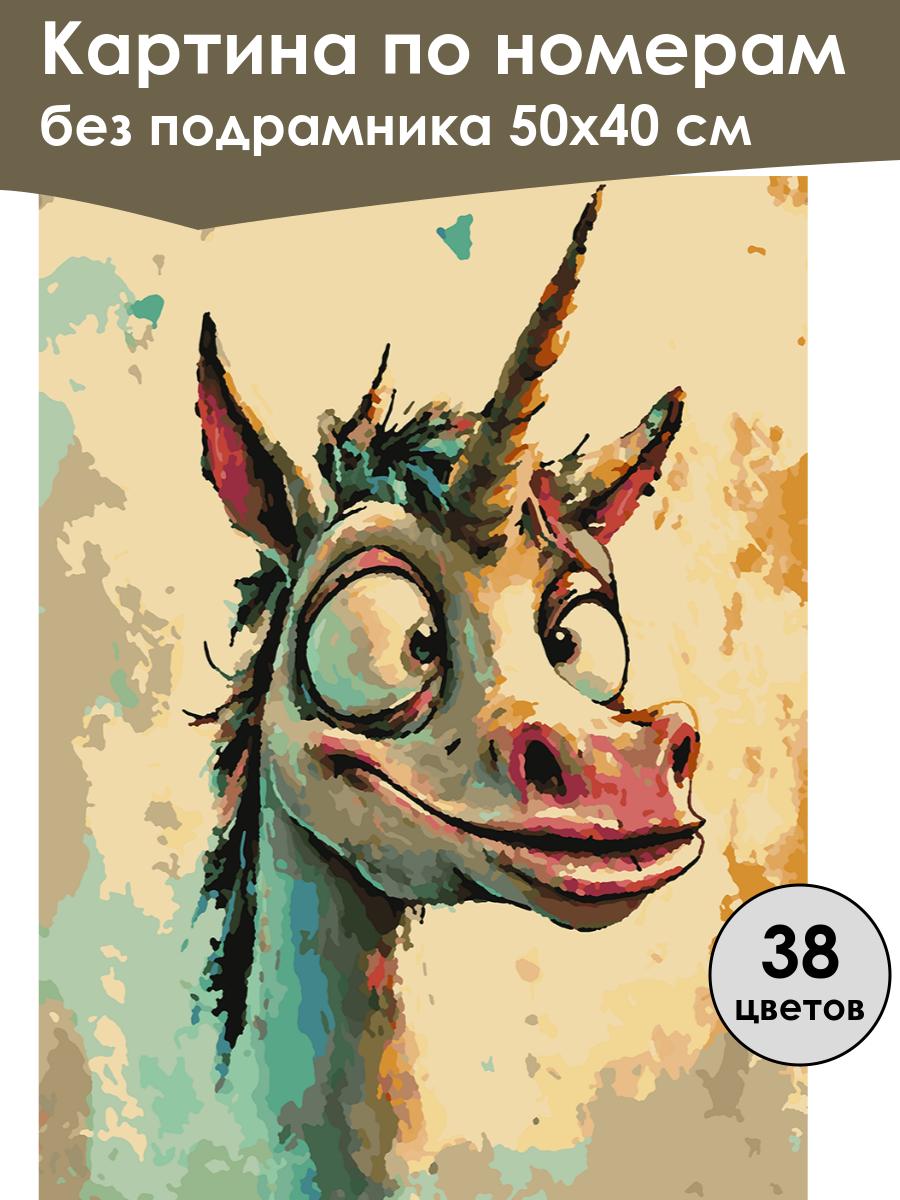 Картина по номерам
без подрамника 50х40 см

38
цветов