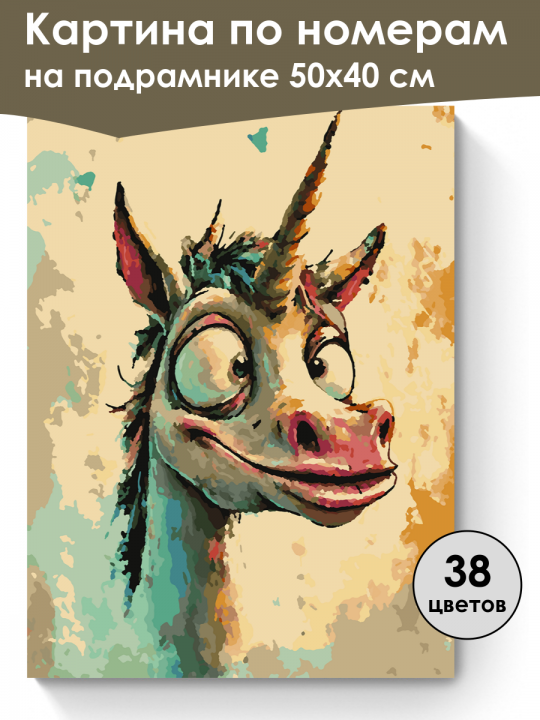 Картина по номерам
на подрамнике 50х40 см

38
цветов