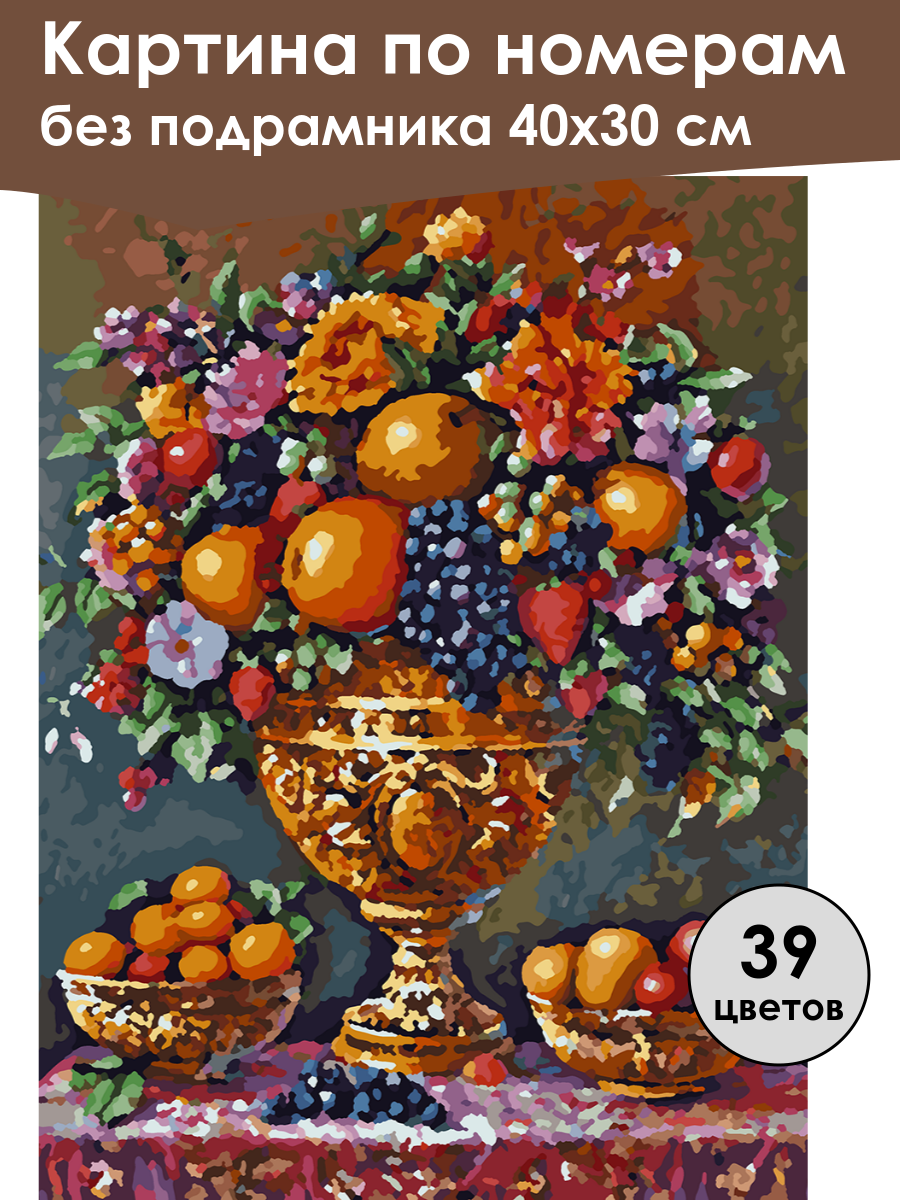 Картина по номерам
без подрамника 40х30 см

39
цветов