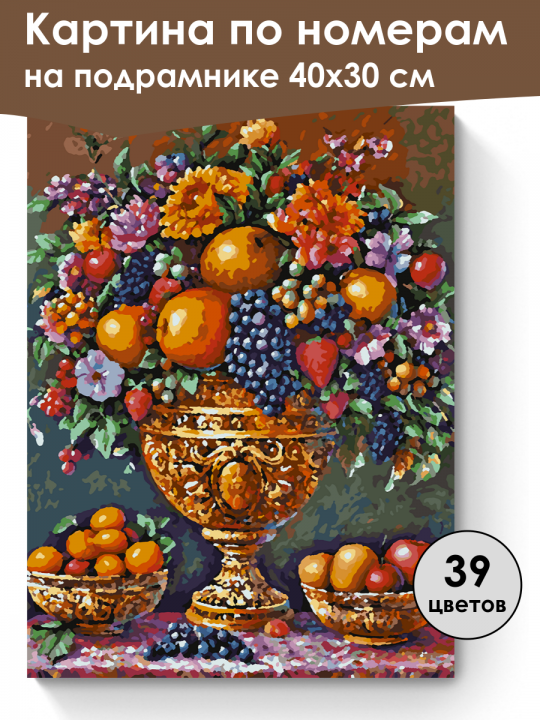 Картина по номерам
на подрамнике 40х30 см

39
цветов