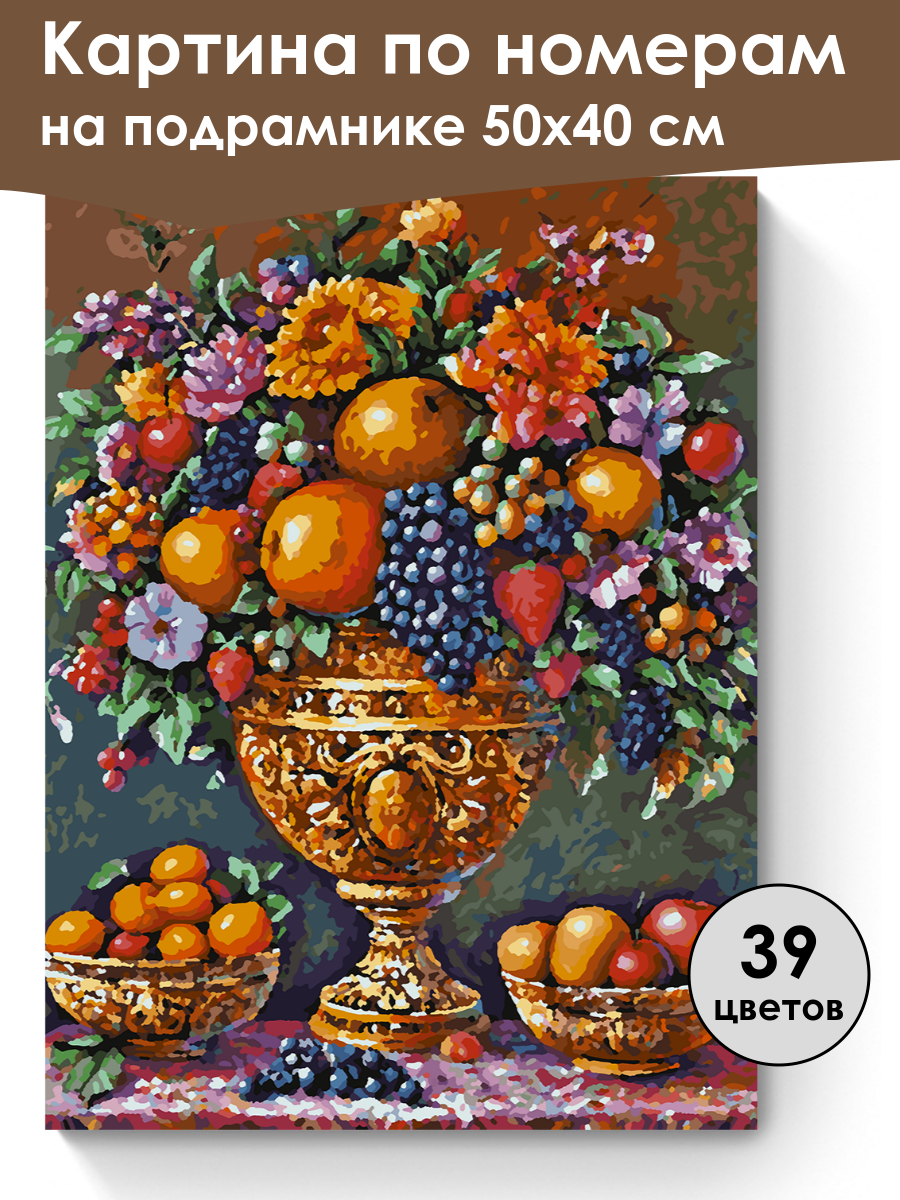 Картина по номерам
на подрамнике 50х40 см

39
цветов