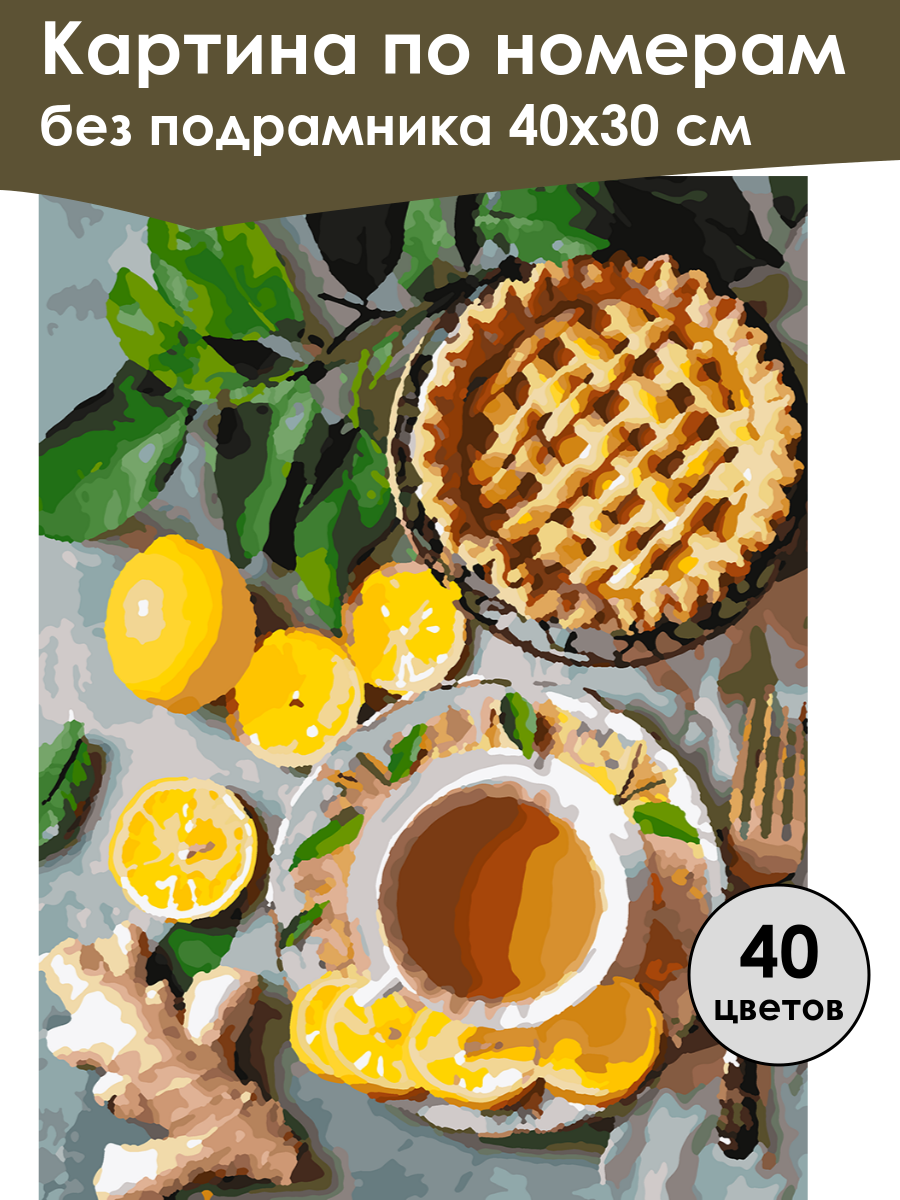 Картина по номерам
без подрамника 40х30 см

40
цветов