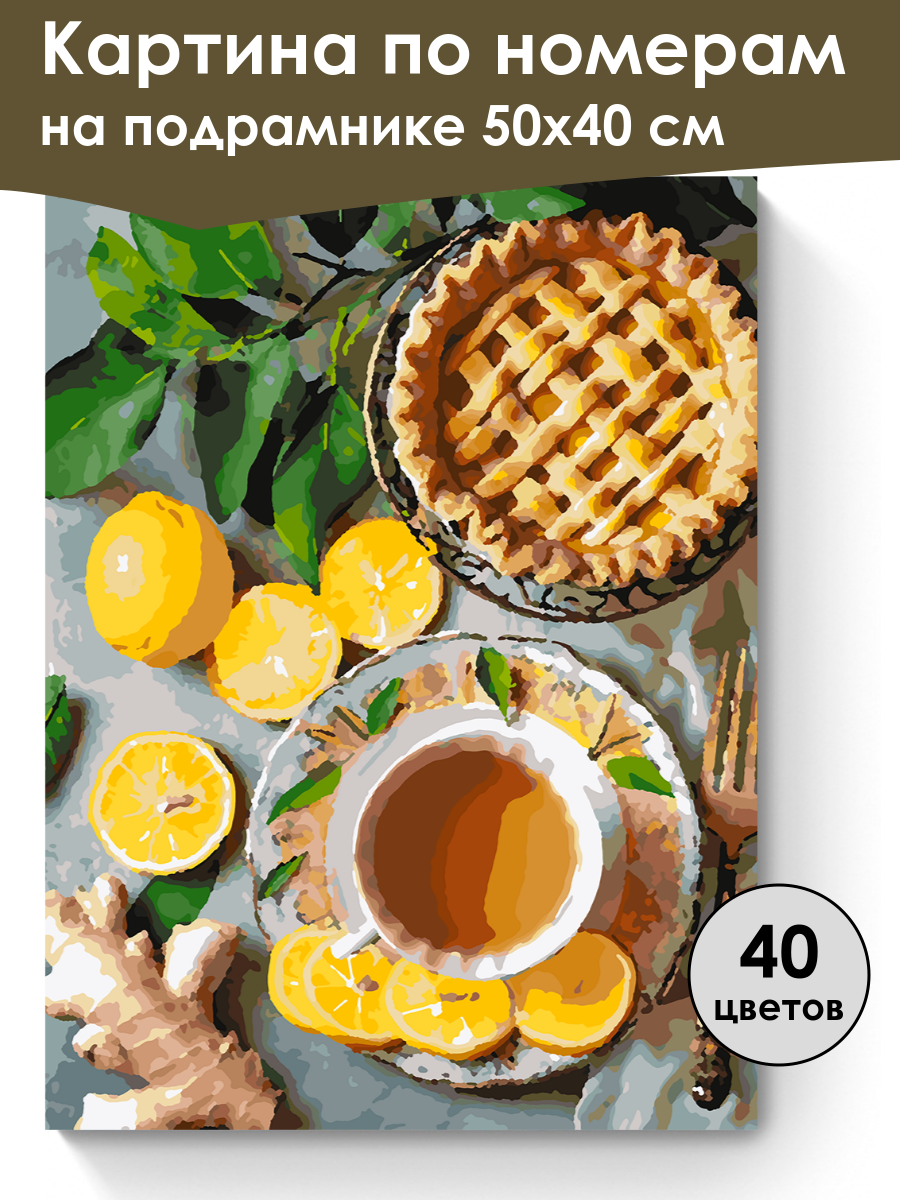 Картина по номерам
на подрамнике 50х40 см

40
цветов