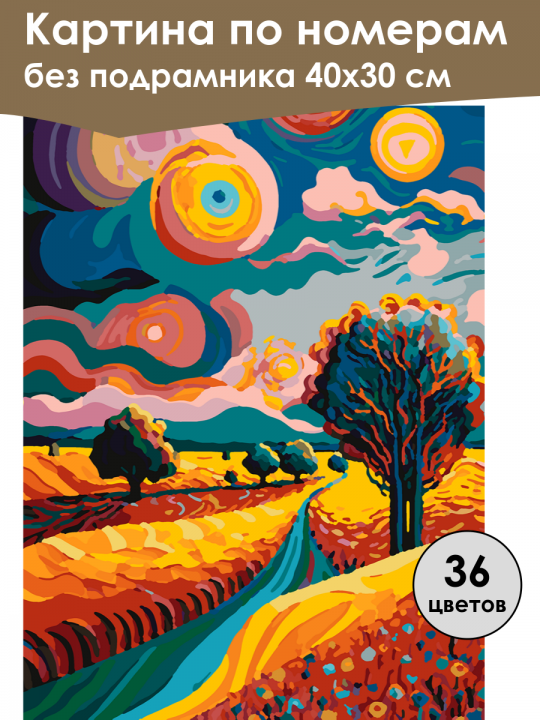 Картина по номерам
без подрамника 40х30 см

36
цветов