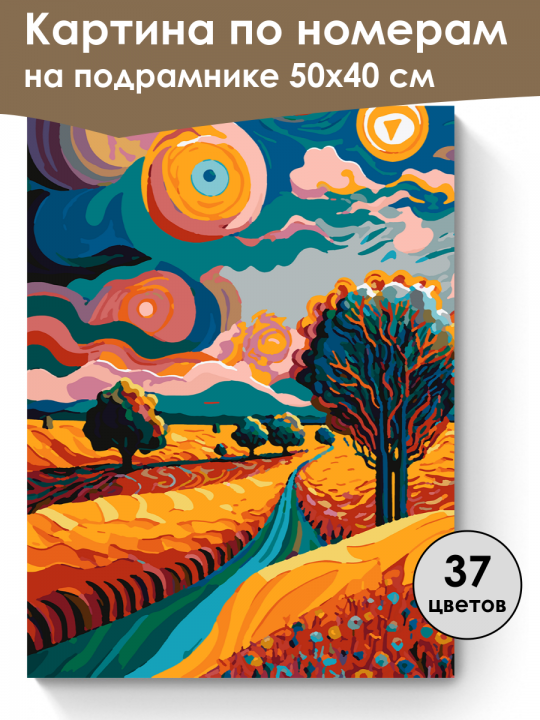 Картина по номерам
на подрамнике 50х40 см

37
цветов