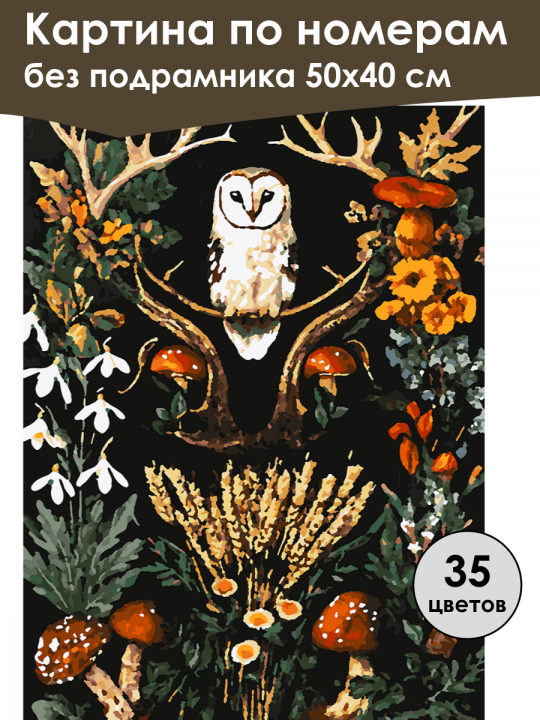 Картина по номерам
без подрамника 50х40 см

35
цветов