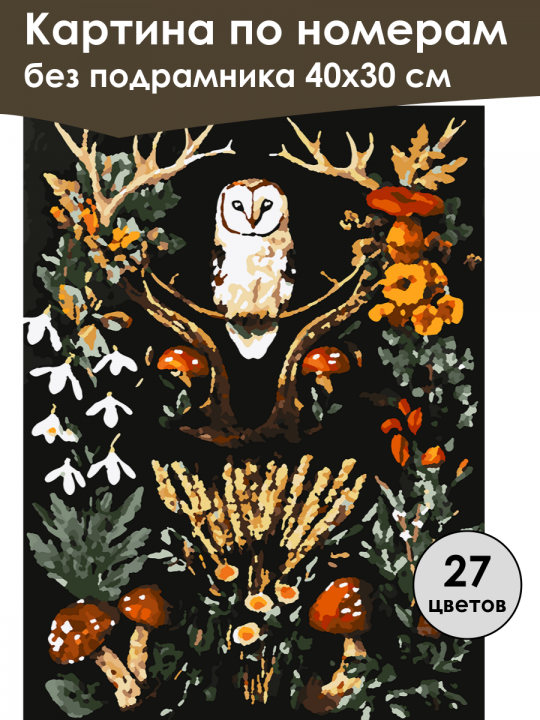 Картина по номерам
без подрамника 40х30 см

27
цветов