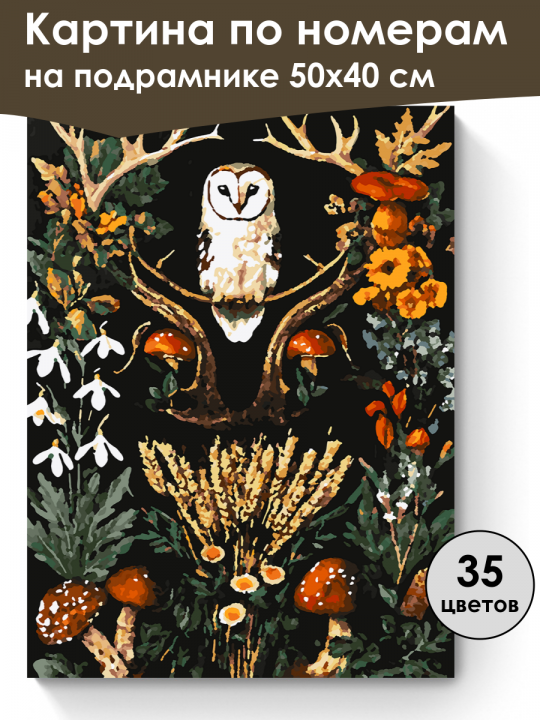 Картина по номерам
на подрамнике 50х40 см

35
цветов