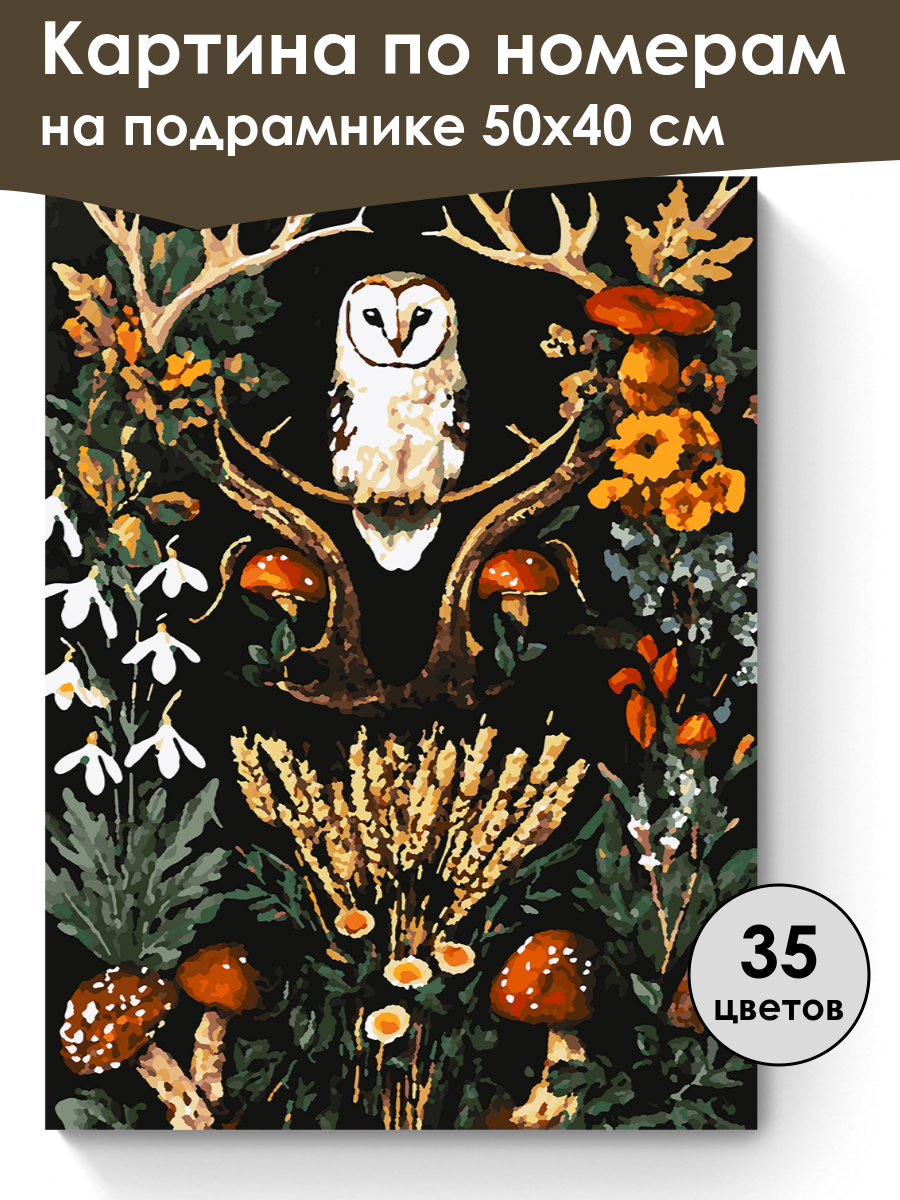 Картина по номерам
на подрамнике 50х40 см

35
цветов