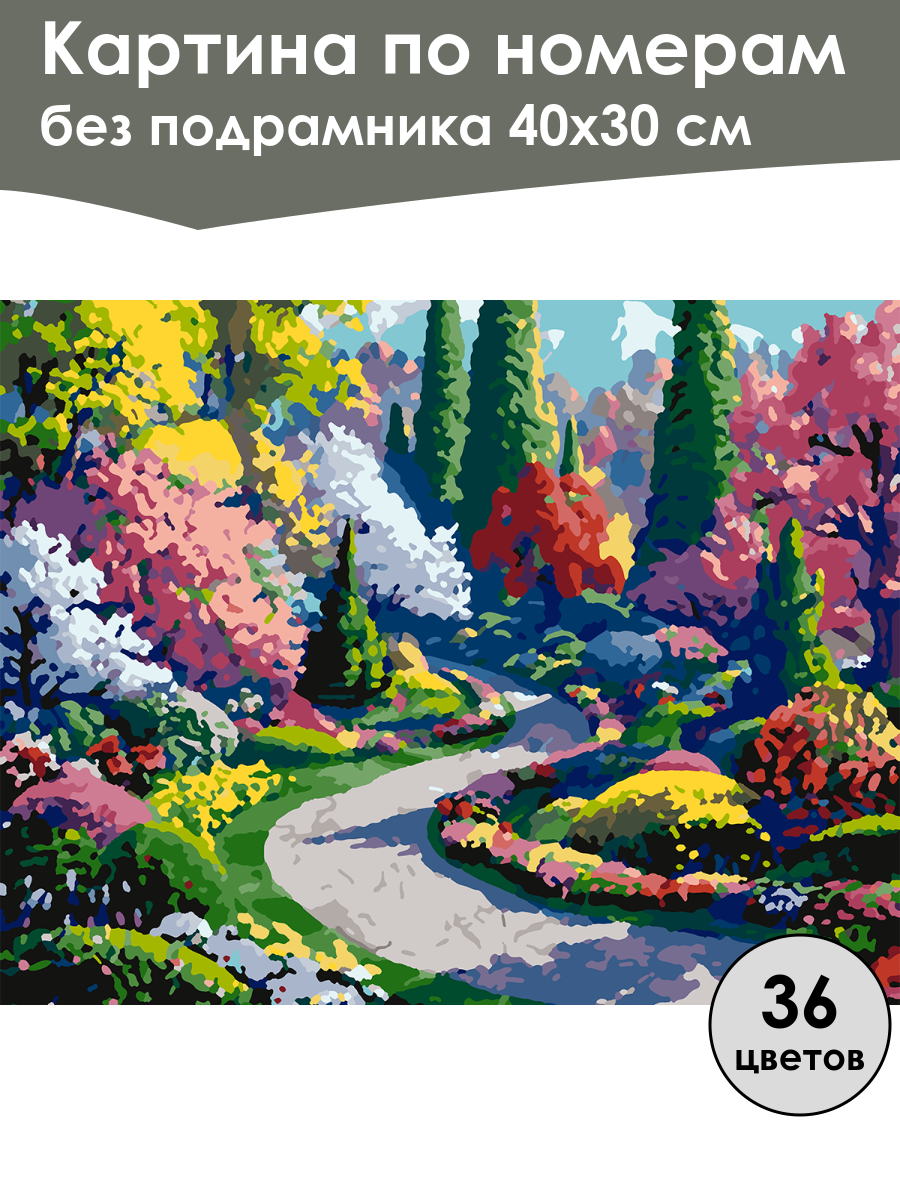 Картина по номерам
без подрамника 40х30 см

36
цветов