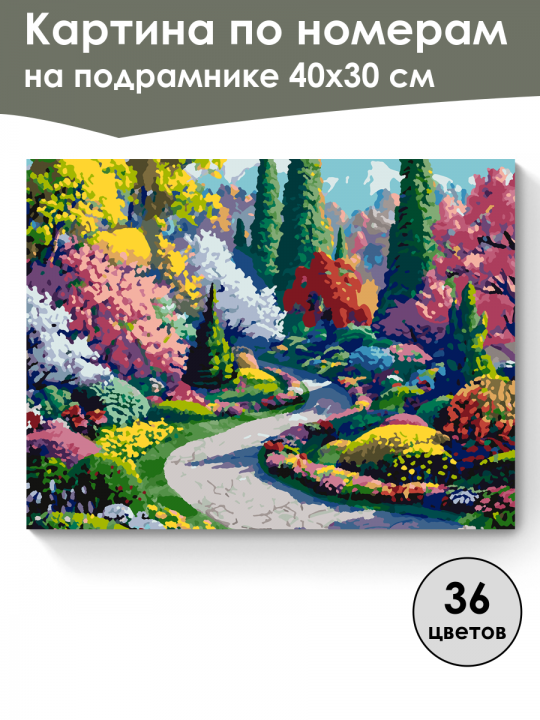 Картина по номерам
на подрамнике 40х30 см

36
цветов