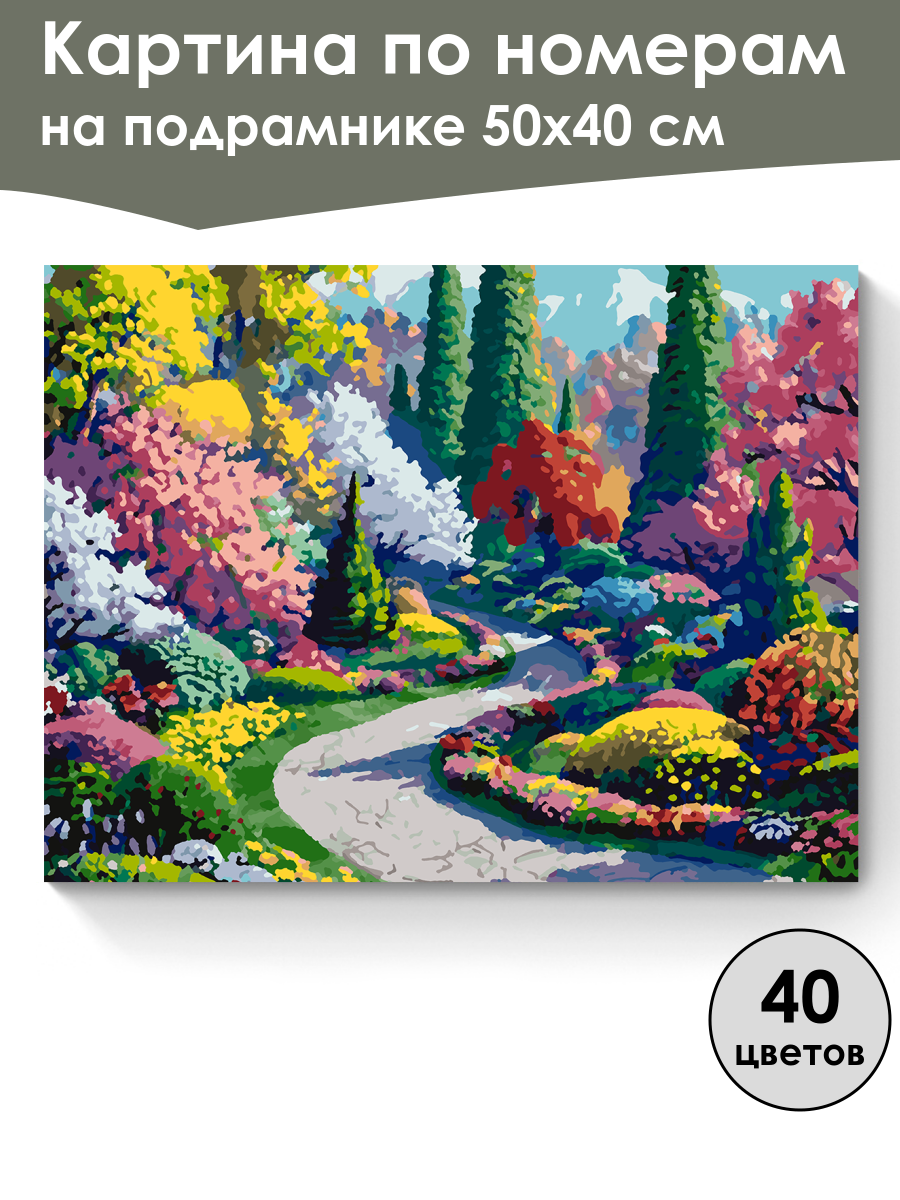 Картина по номерам
на подрамнике 50х40 см

40
цветов