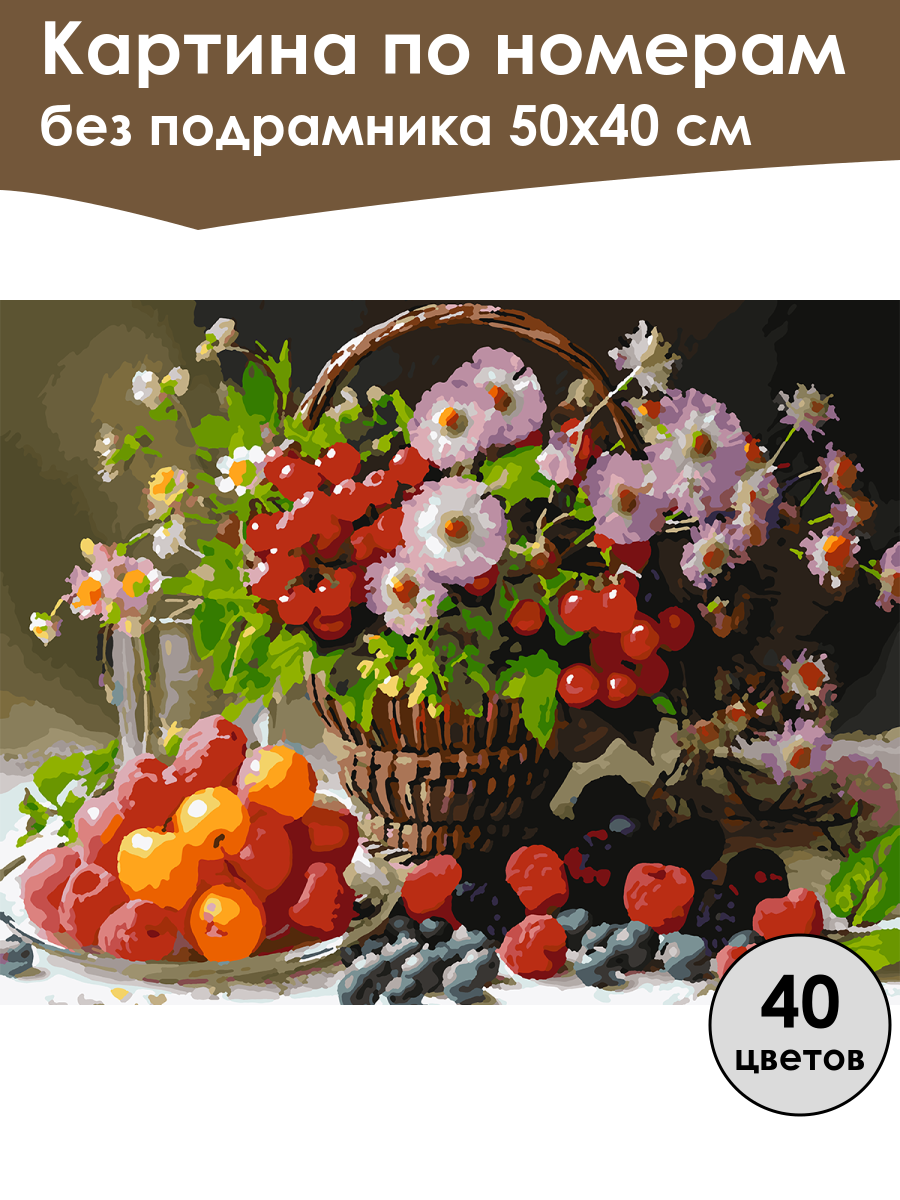 Картина по номерам
без подрамника 50х40 см

40
цветов