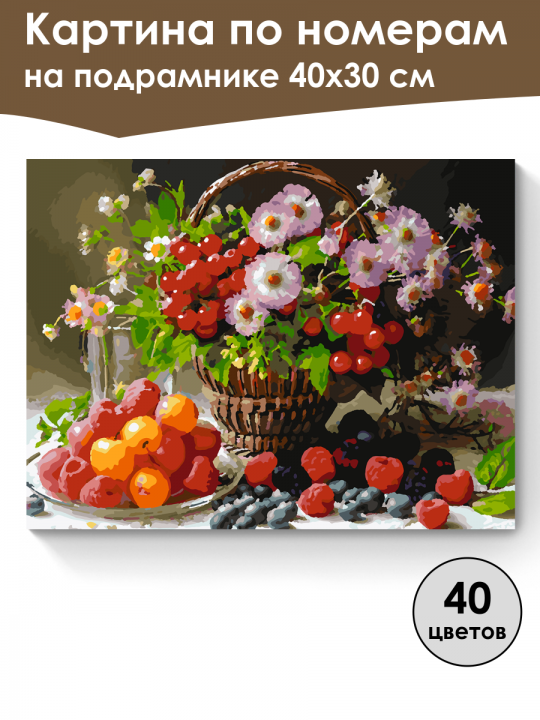 Картина по номерам на подрамнике 40х30 см

40
цветов