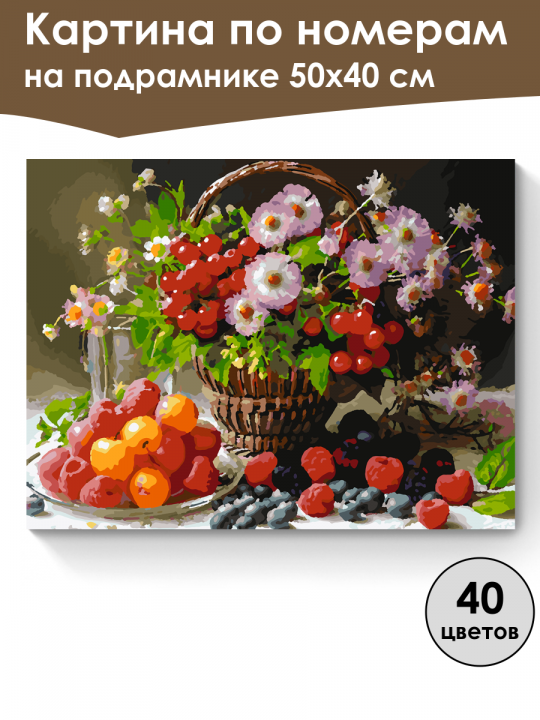 Картина по номерам
на подрамнике 50х40 см

40
цветов