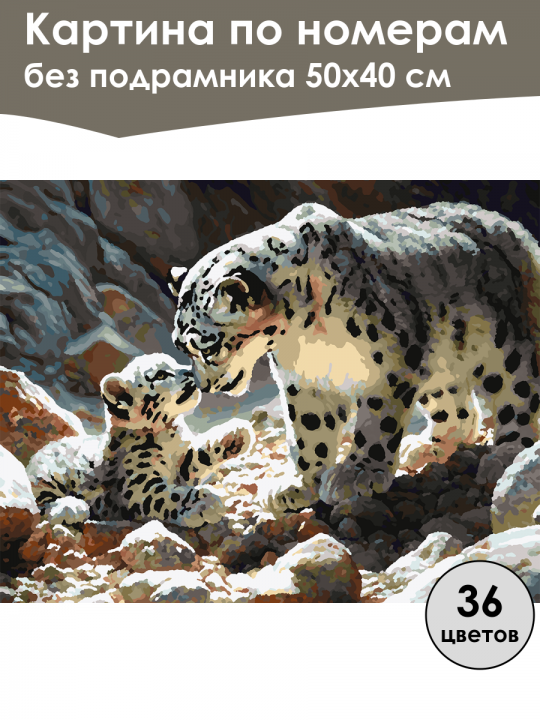 Картина по номерам
без подрамника 50х40 см

36
цветов