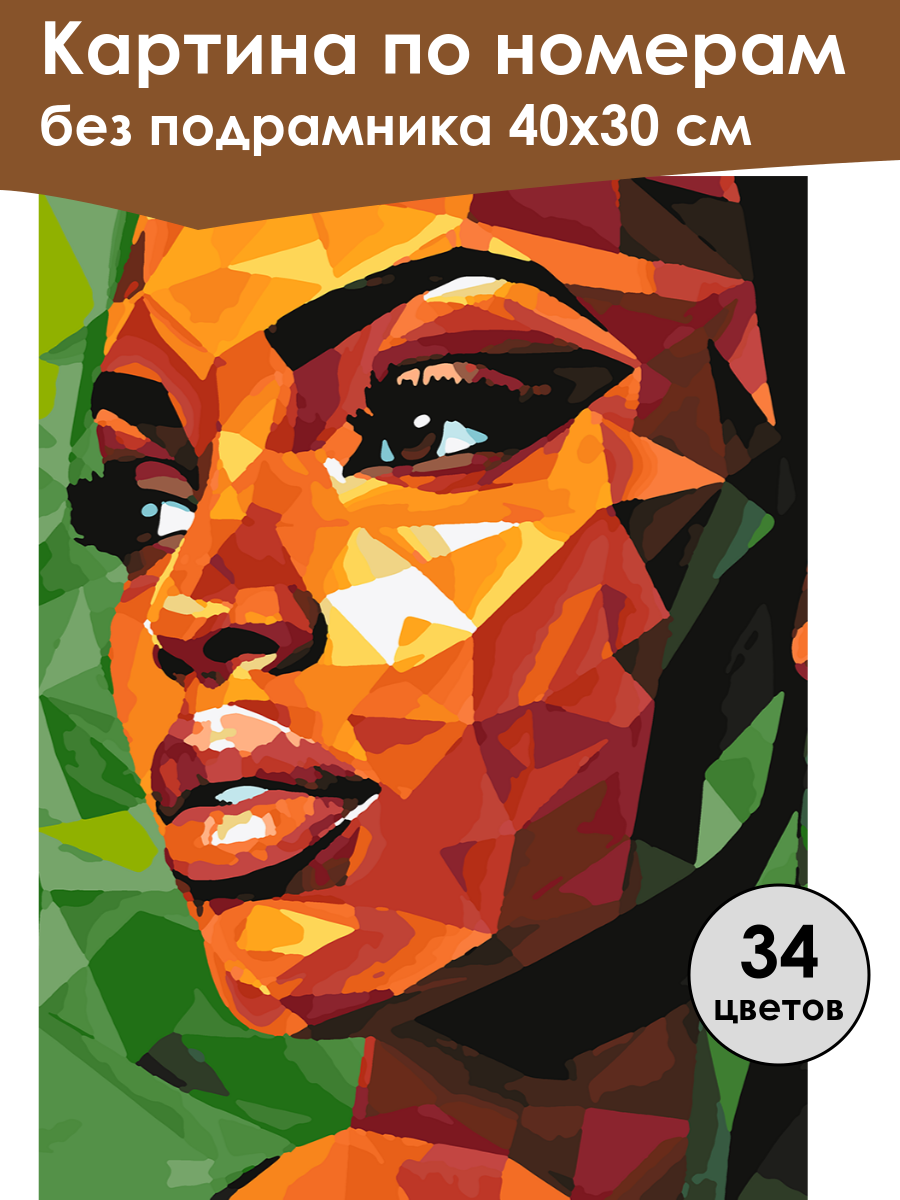 Картина по номерам
без подрамника 40х30 см

34
цветов