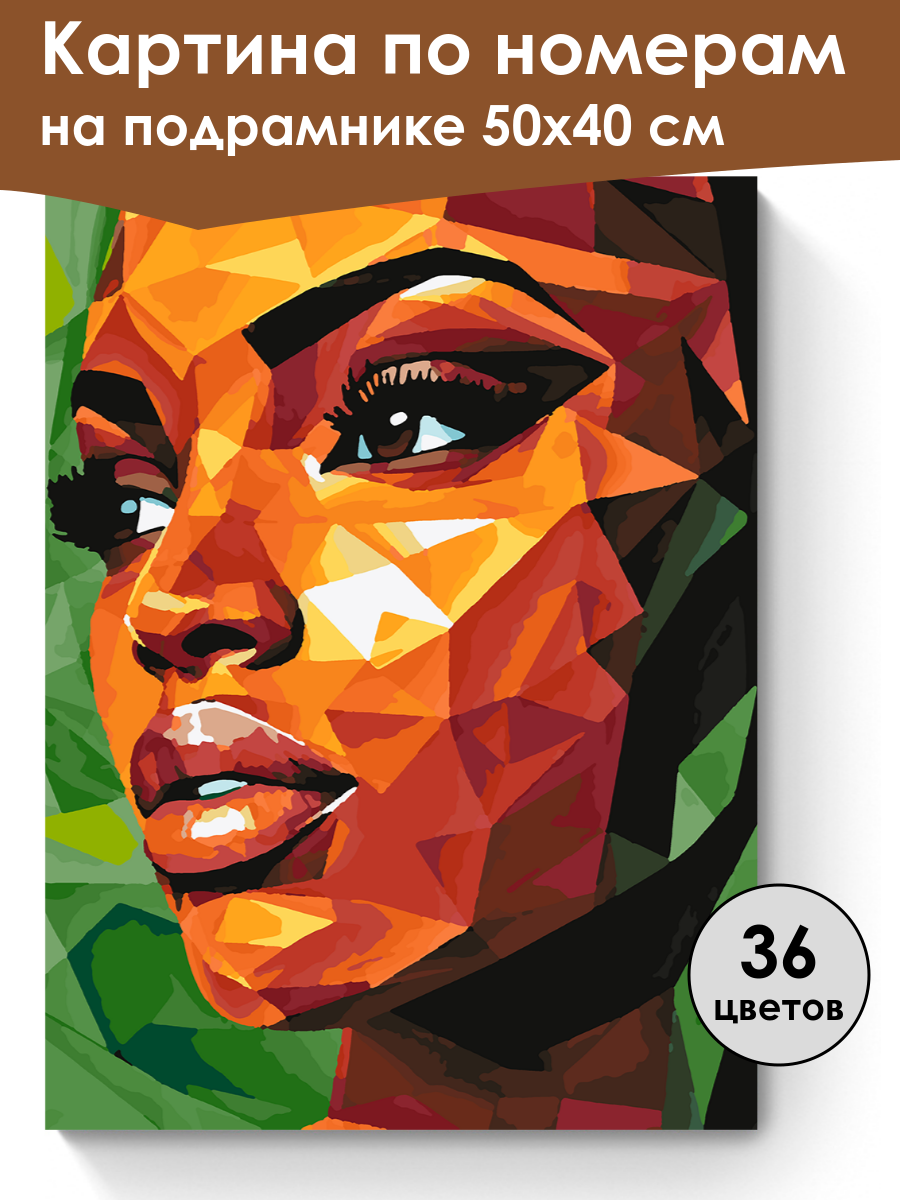 Картина по номерам на подрамнике 50х40 см

36 цветов