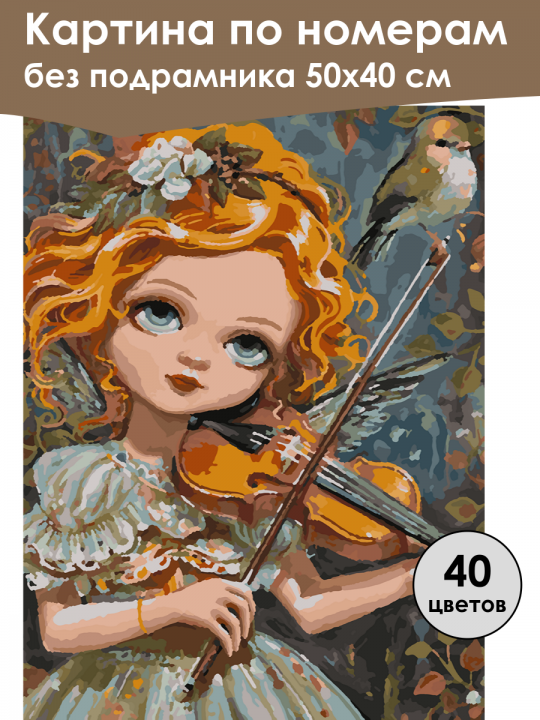 Картина по номерам
без подрамника 50х40 см

40
цветов