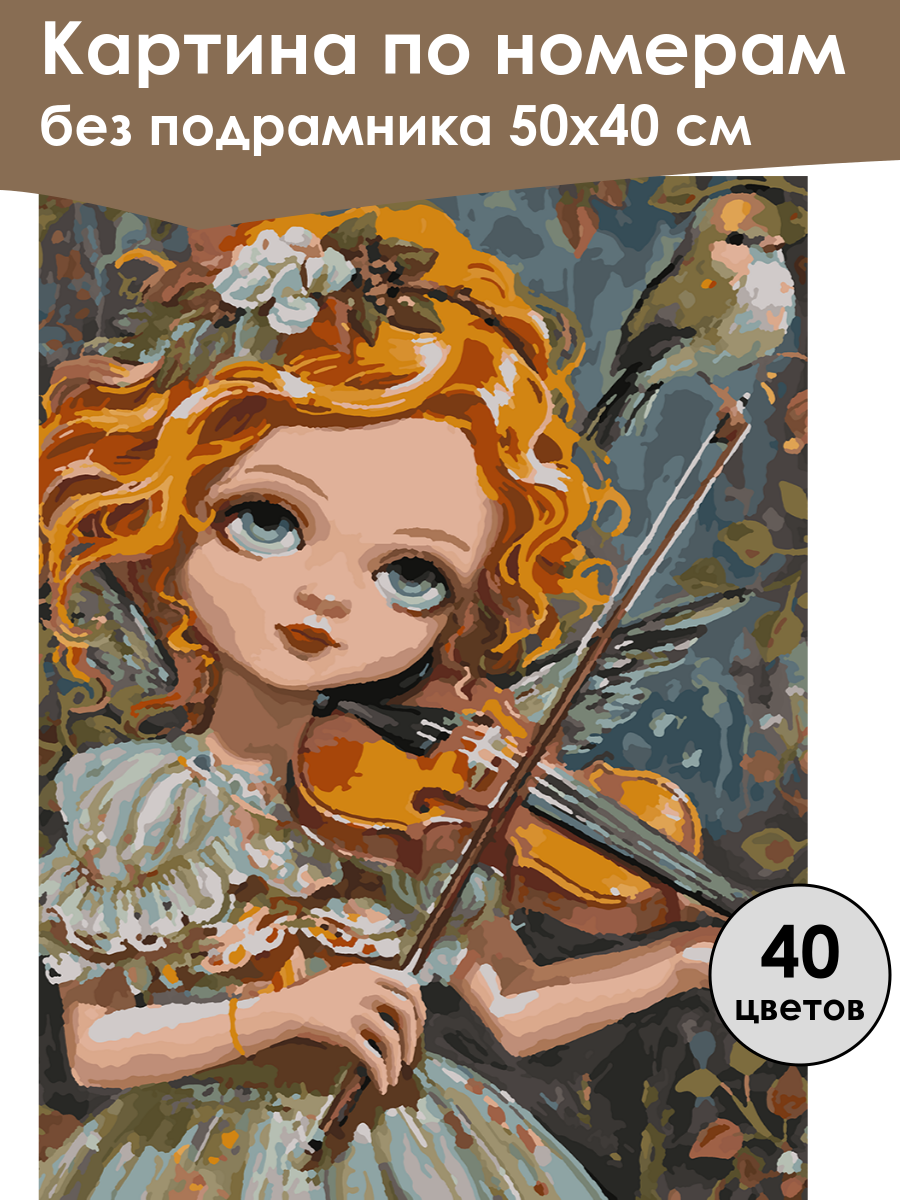 Картина по номерам
без подрамника 50х40 см

40
цветов