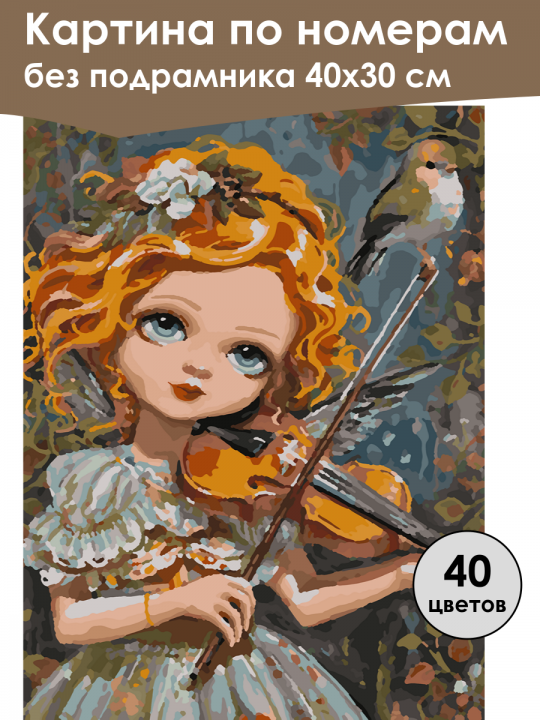 Картина по номерам
без подрамника 40х30 см

40
цветов