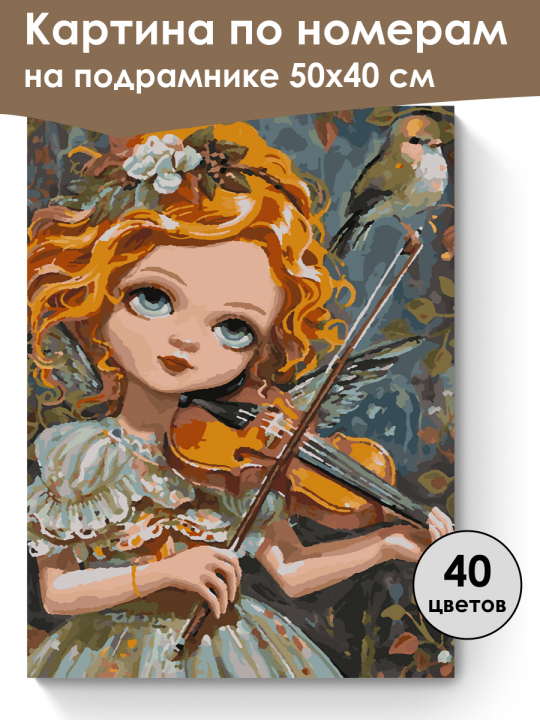 Картина по номерам на подрамнике 50х40 см

40 цветов