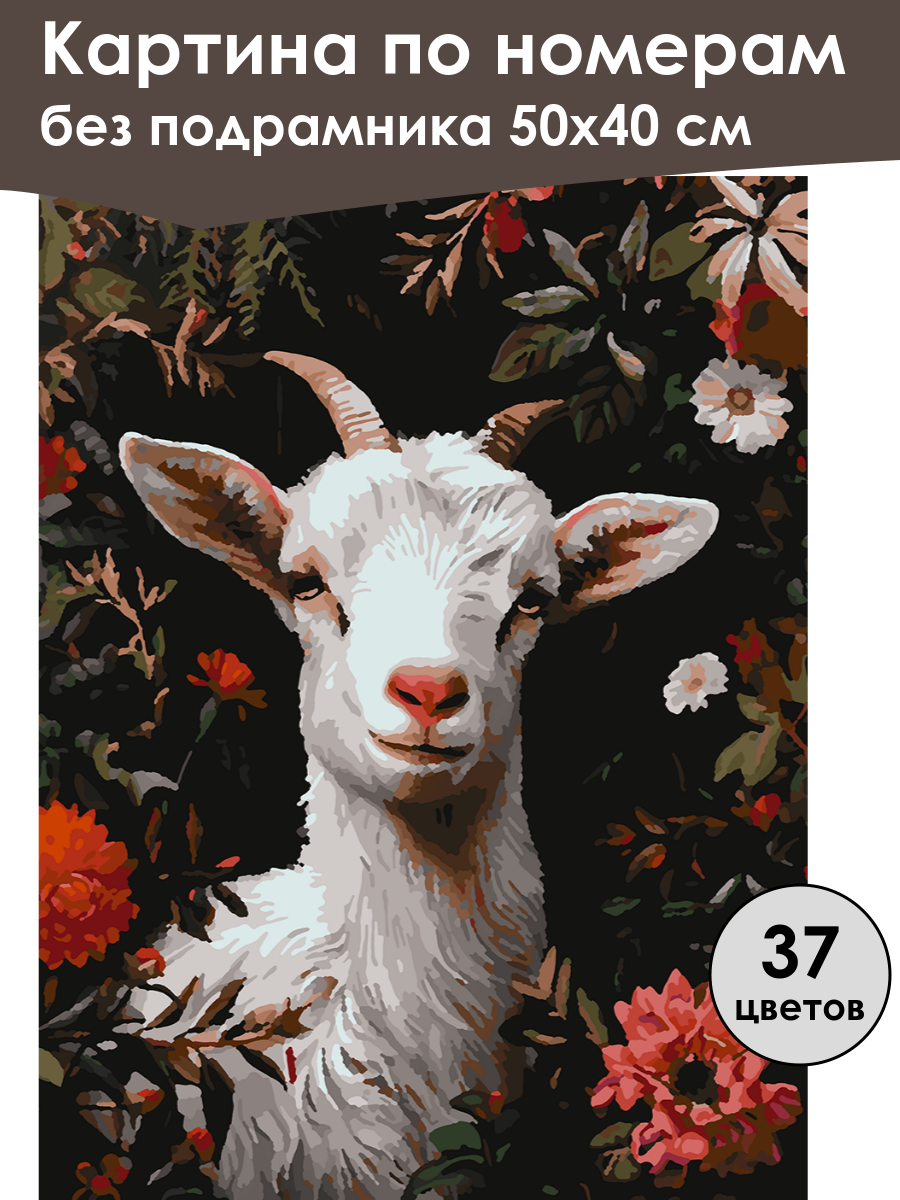 Картина по номерам
без подрамника 50х40 см

37
цветов