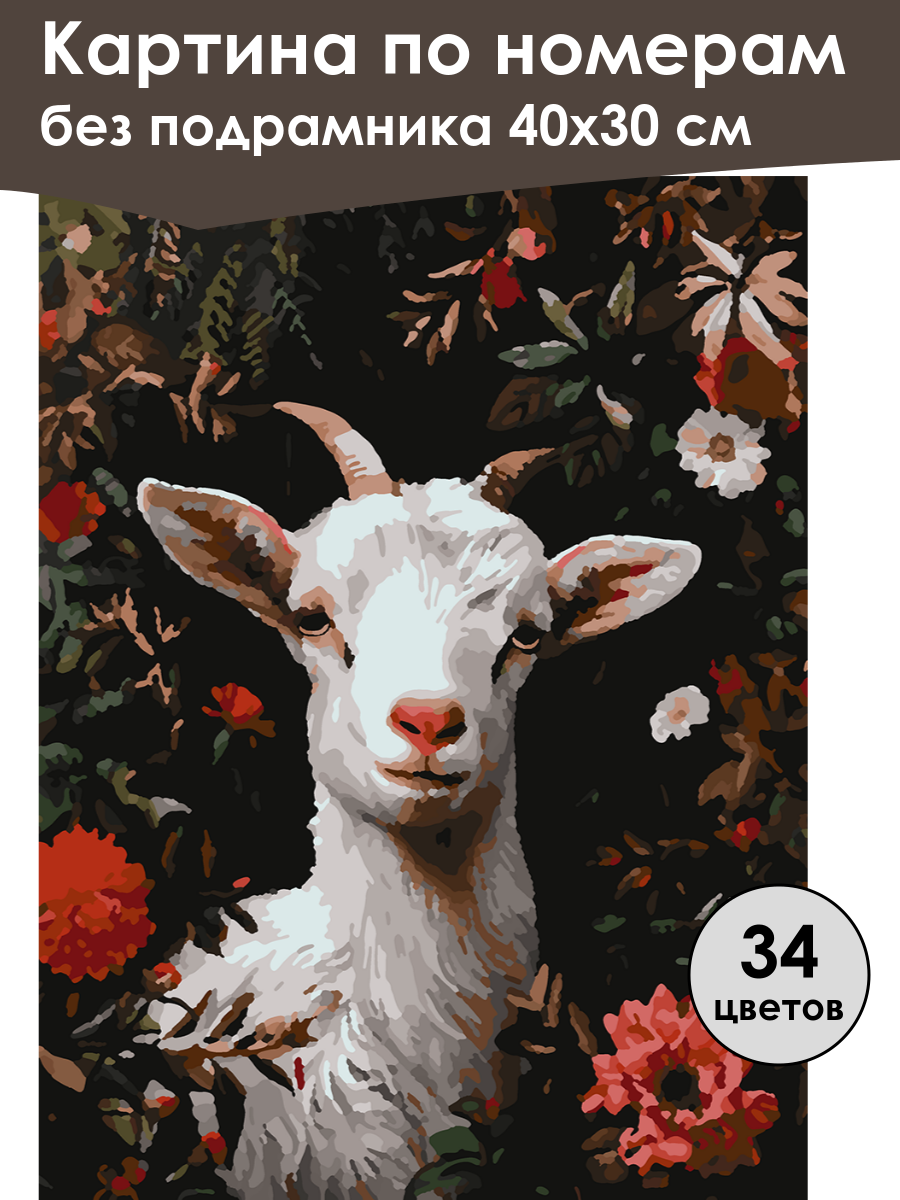 Картина по номерам
без подрамника 40х30 см

34
цветов