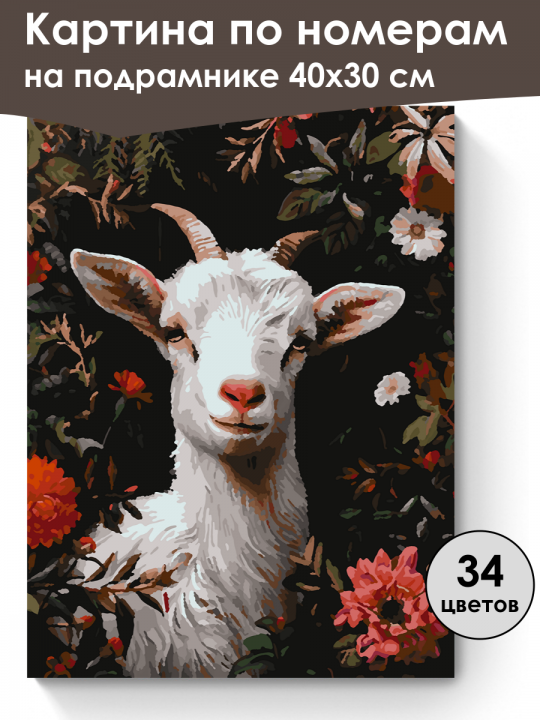 Картина по номерам на подрамнике 40х30 см

34 цветов