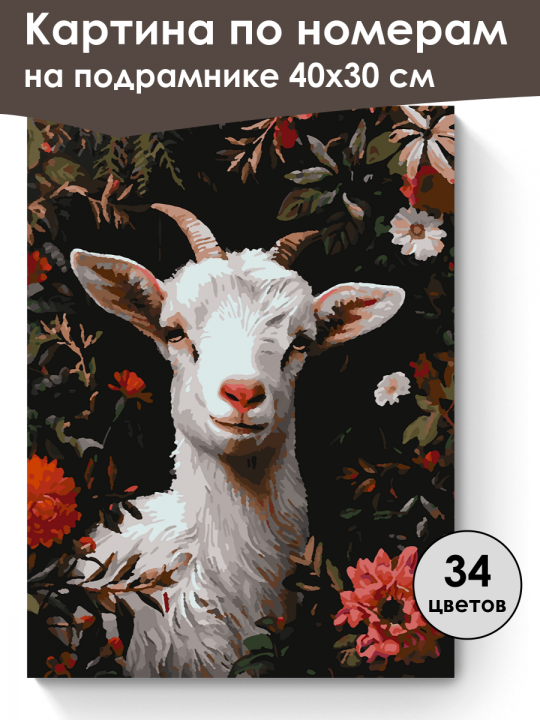 Картина по номерам
на подрамнике 40х30 см

34
цветов