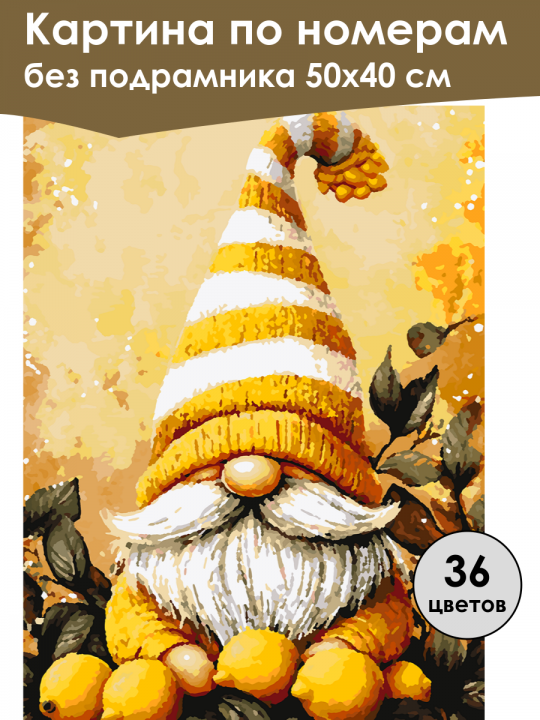 Картина по номерам
без подрамника 50х40 см

36
цветов