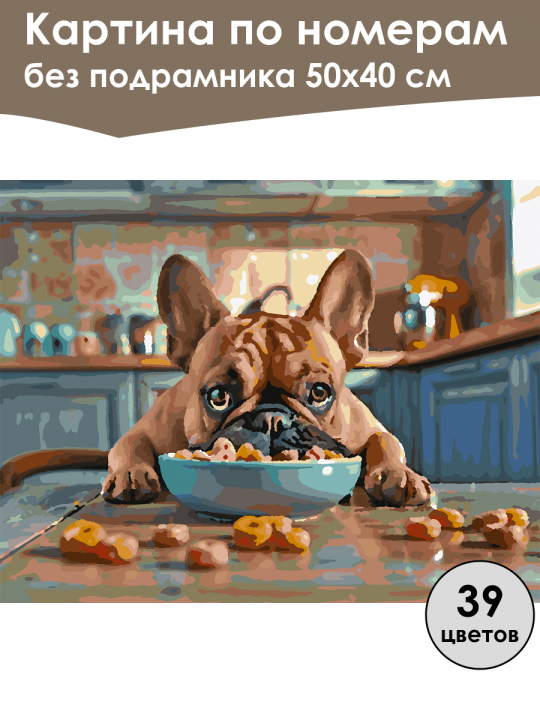 Картина по номерам
без подрамника 50х40 см

39
цветов