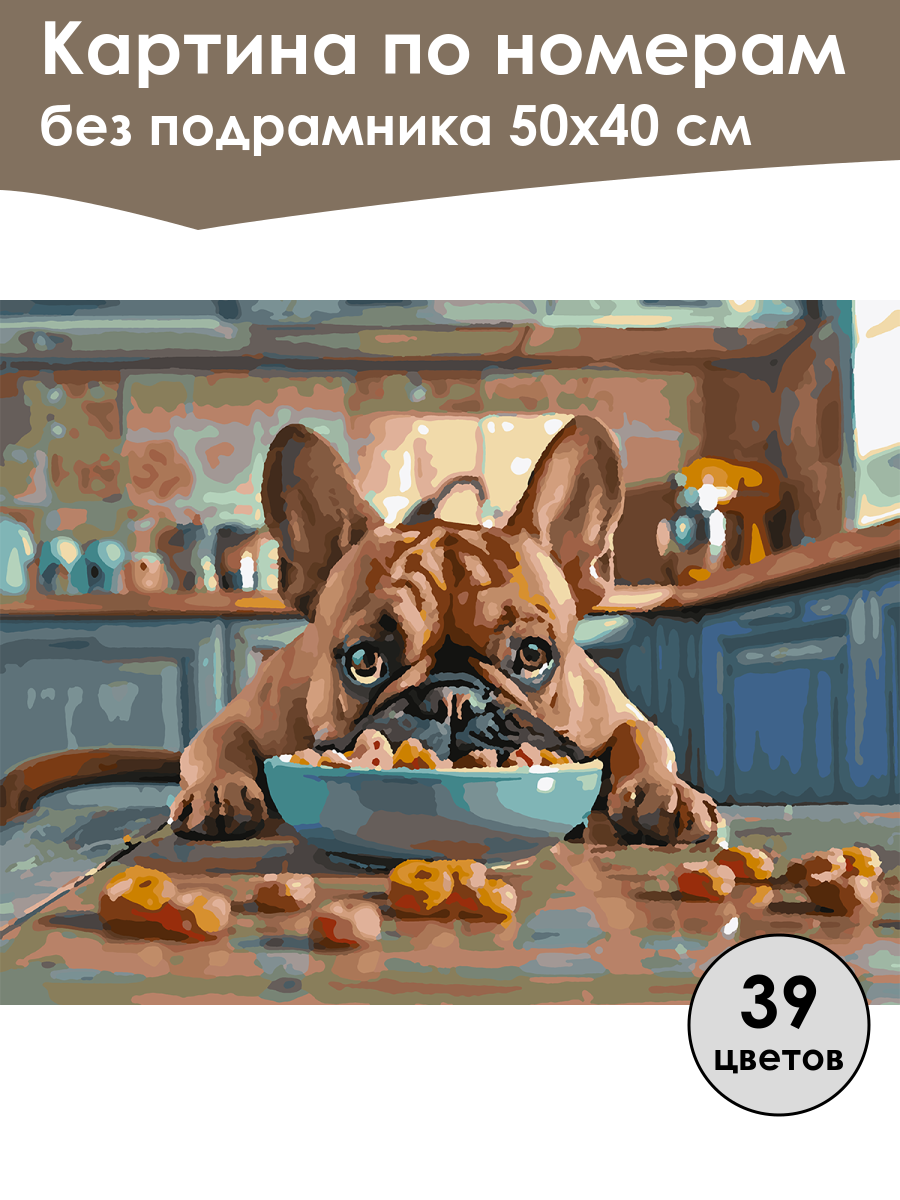 Картина по номерам
без подрамника 50х40 см

39
цветов