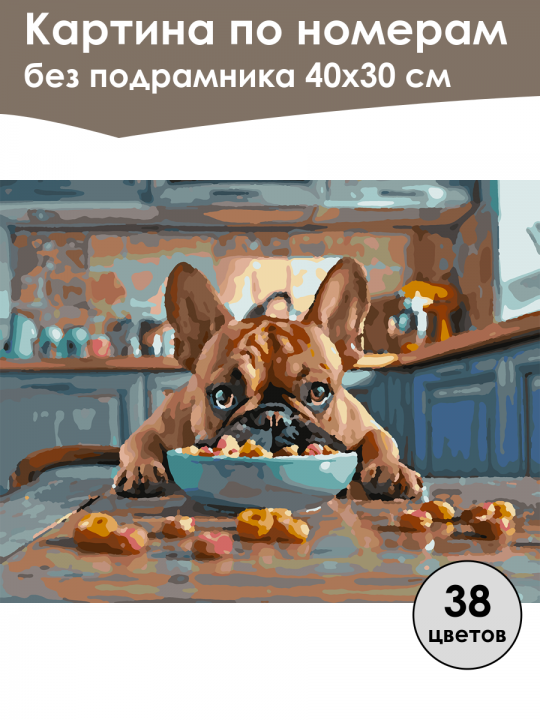 Картина по номерам
без подрамника 40х30 см

38
цветов