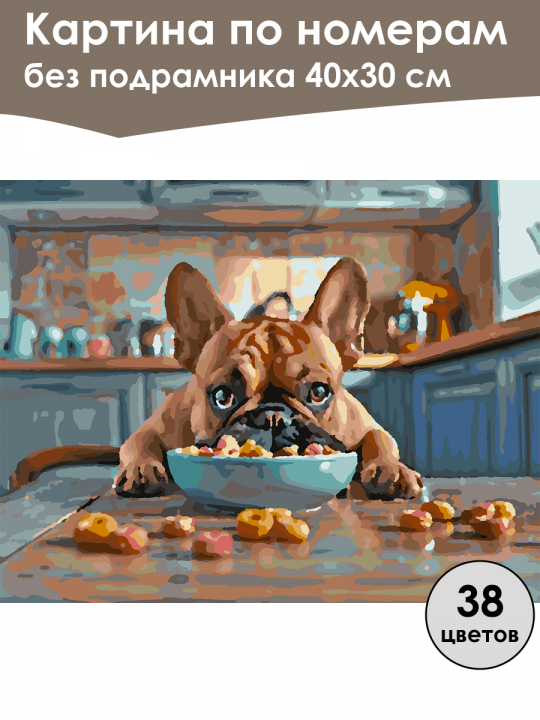 Картина по номерам
без подрамника 40х30 см

38
цветов