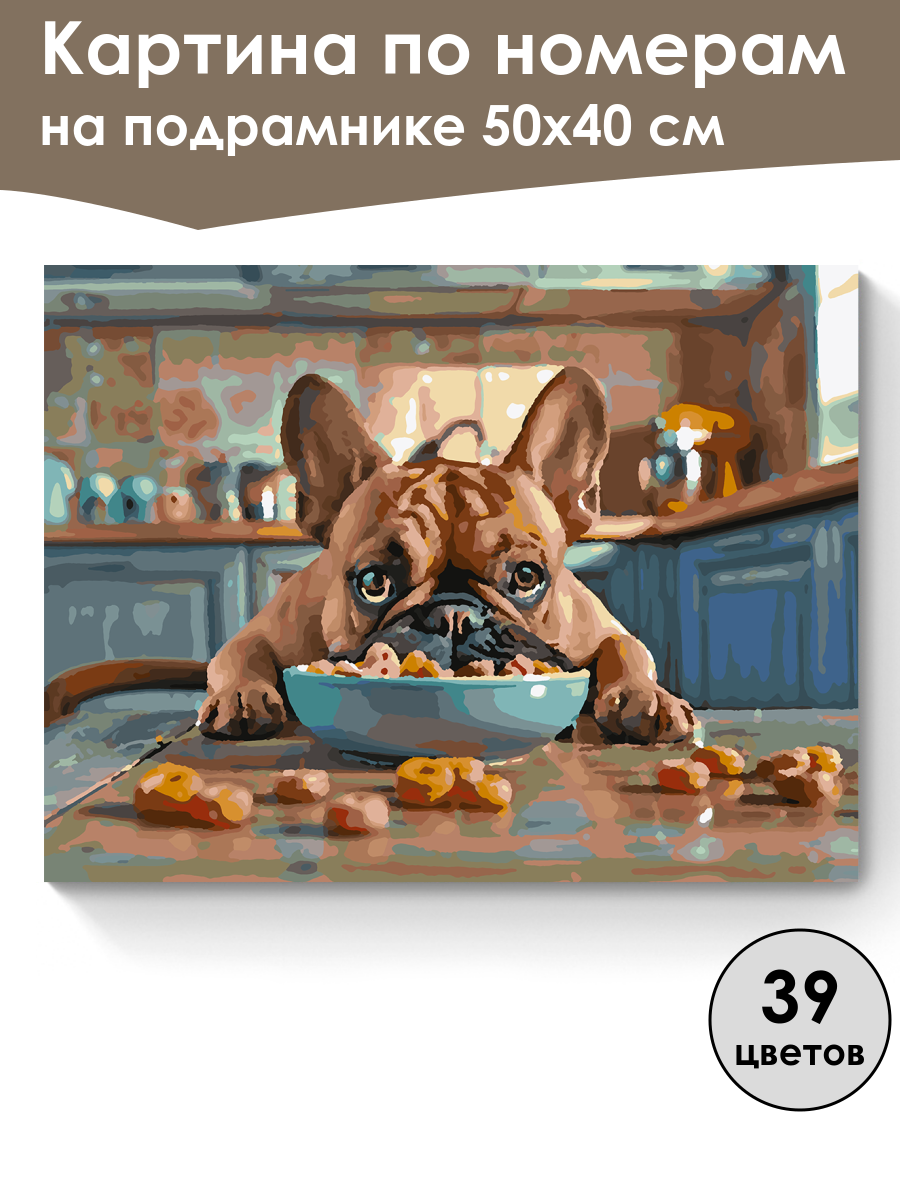 Картина по номерам на подрамнике 50х40 см

39 цветов