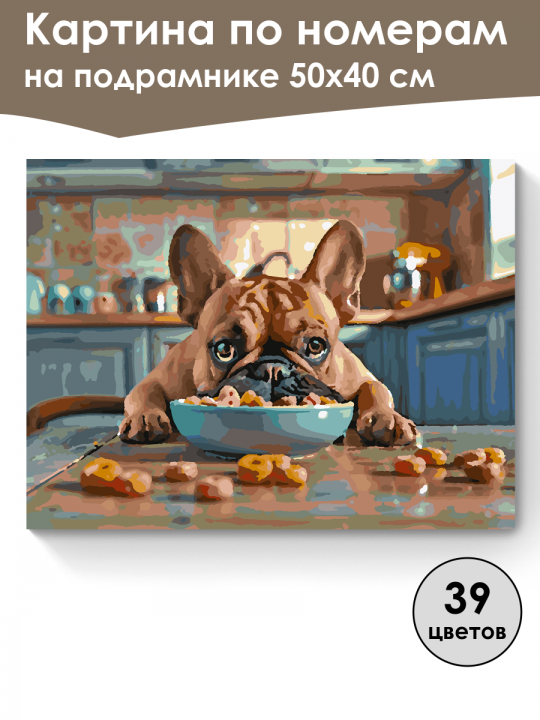 Картина по номерам на подрамнике 50х40 см

39 цветов