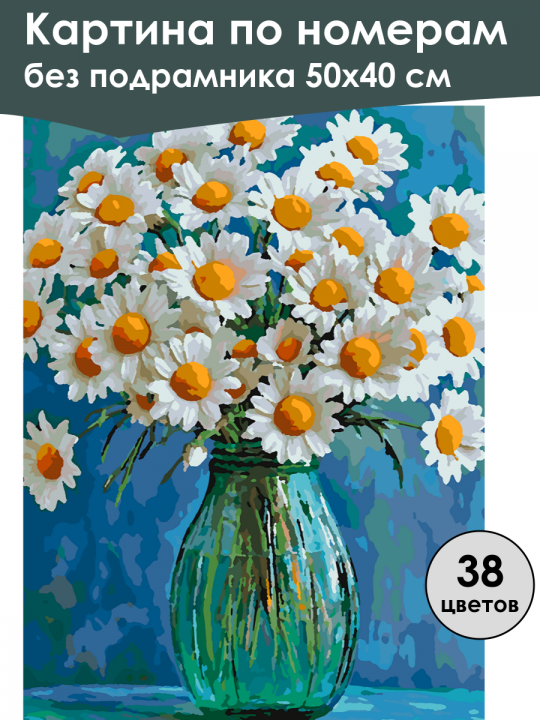 Картина по номерам
без подрамника 50х40 см

38
цветов