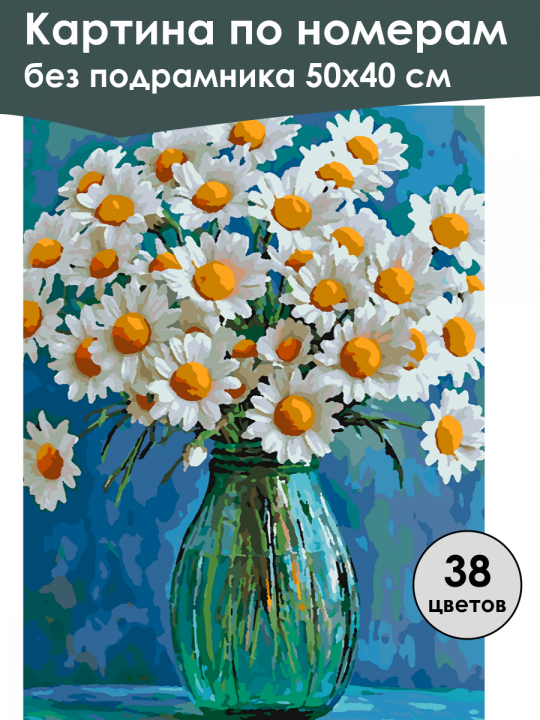 Картина по номерам
без подрамника 50х40 см

38
цветов