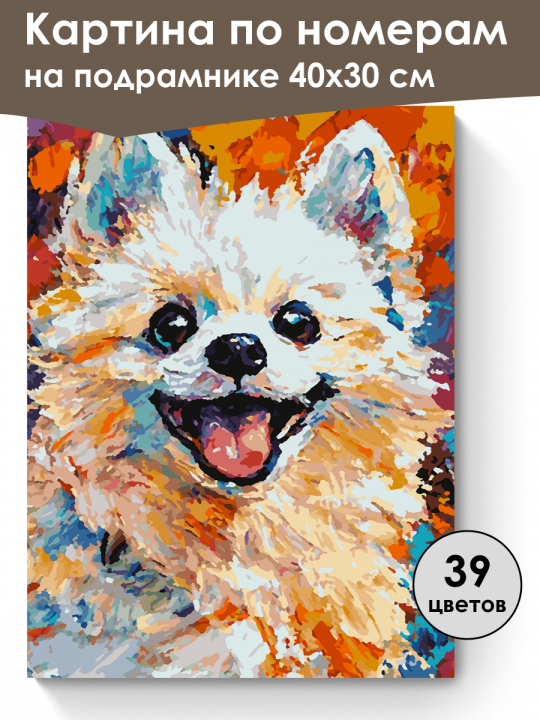 Картина по номерам
на подрамнике 40х30 см

39
цветов