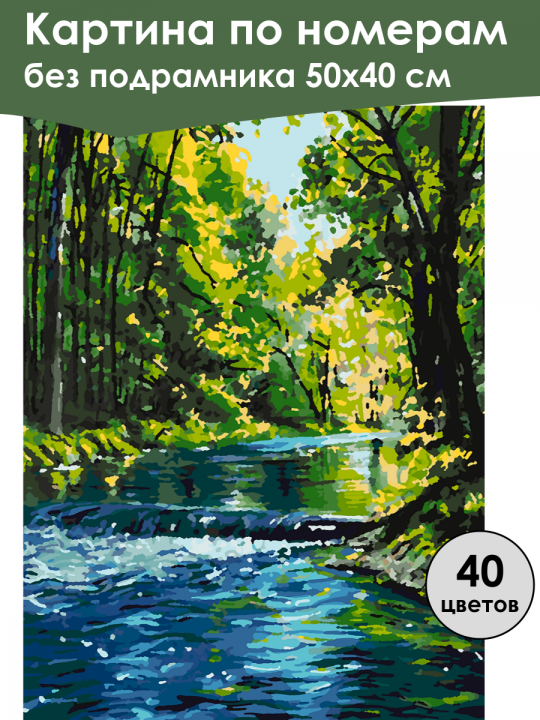 Картина по номерам
без подрамника 50х40 см

40
цветов