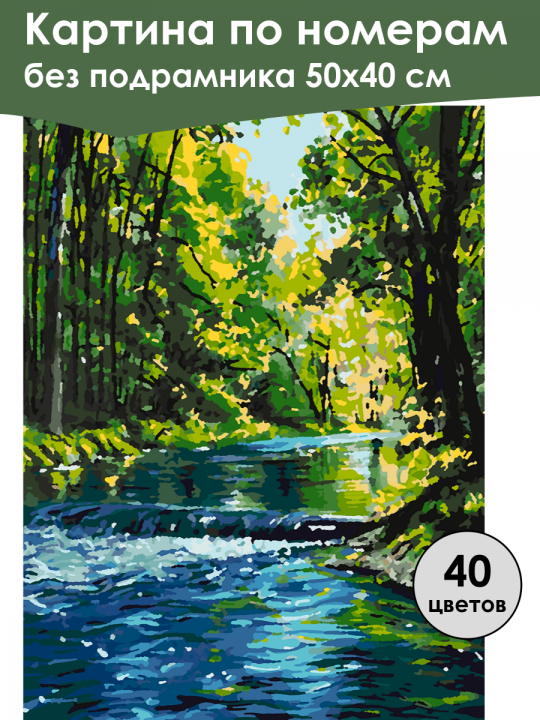 Картина по номерам
без подрамника 50х40 см

40
цветов