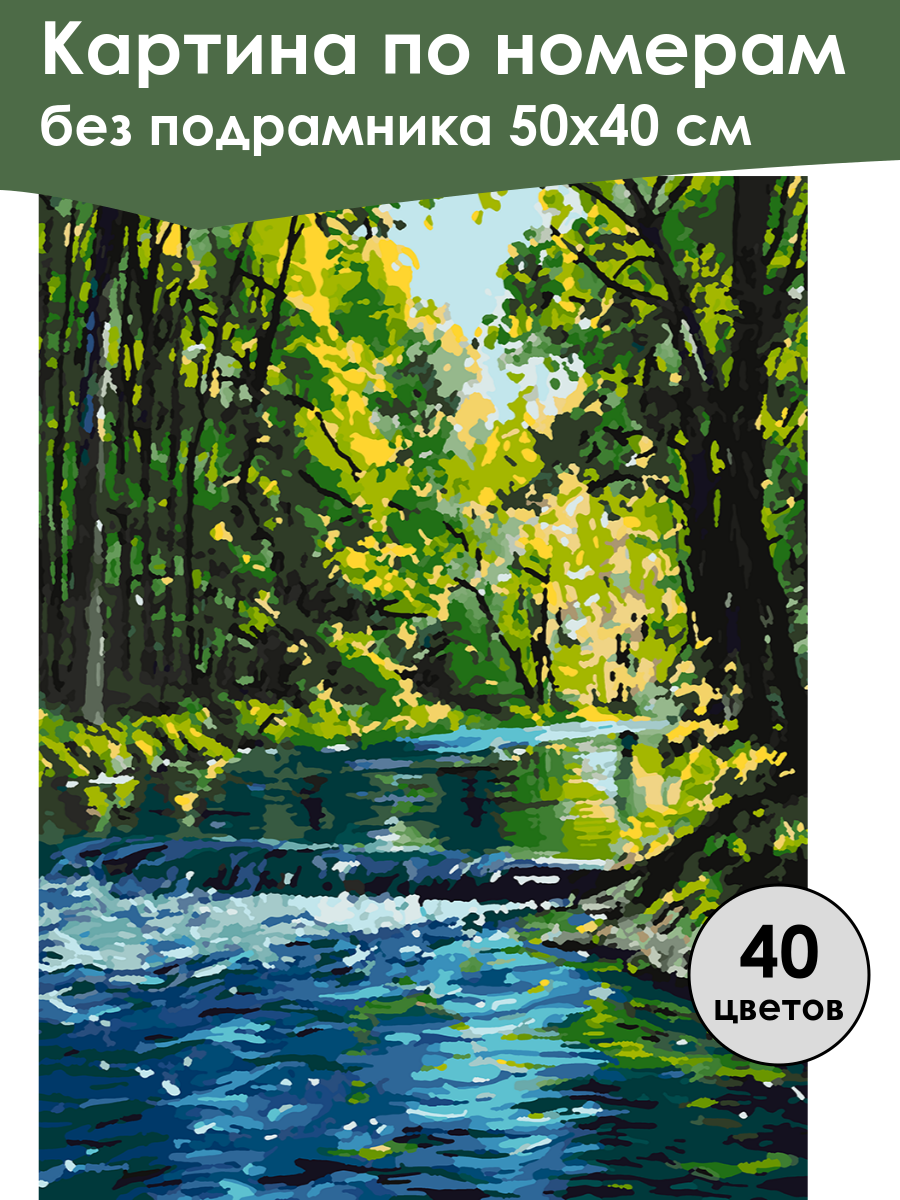 Картина по номерам
без подрамника 50х40 см

40
цветов